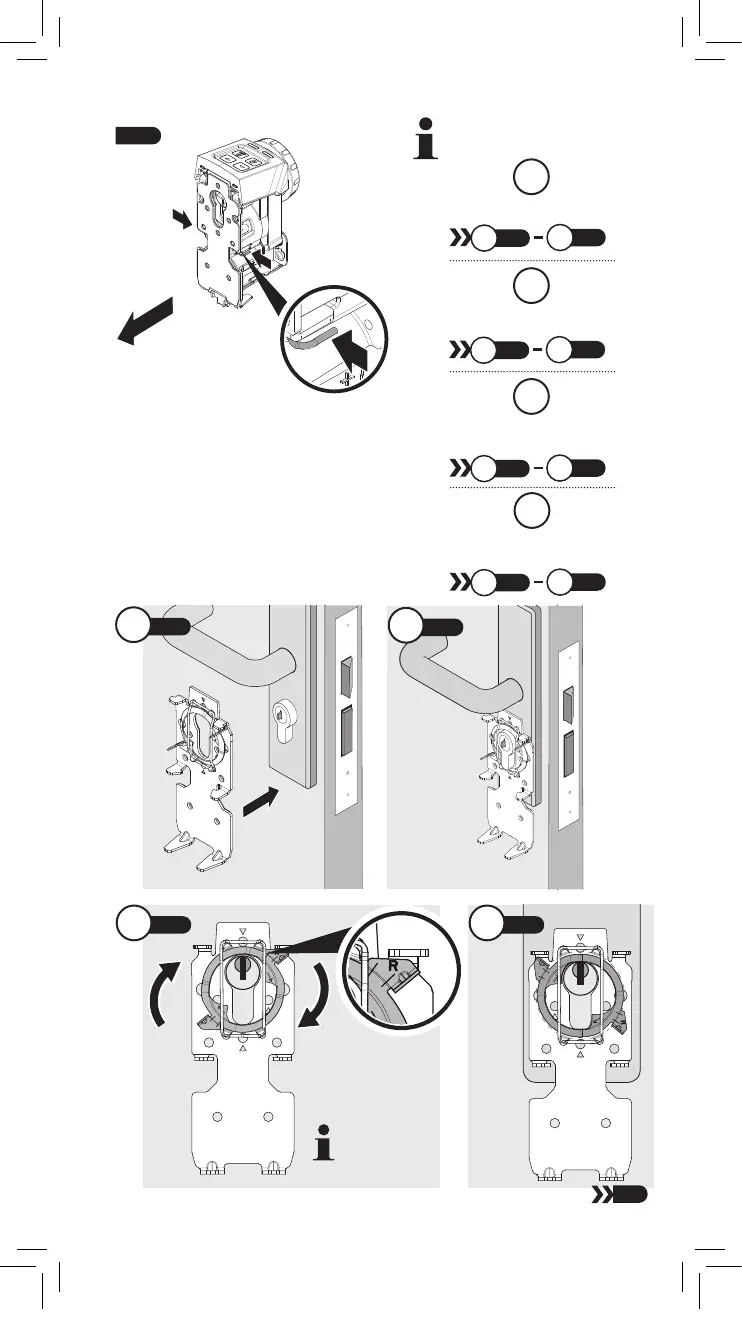 R