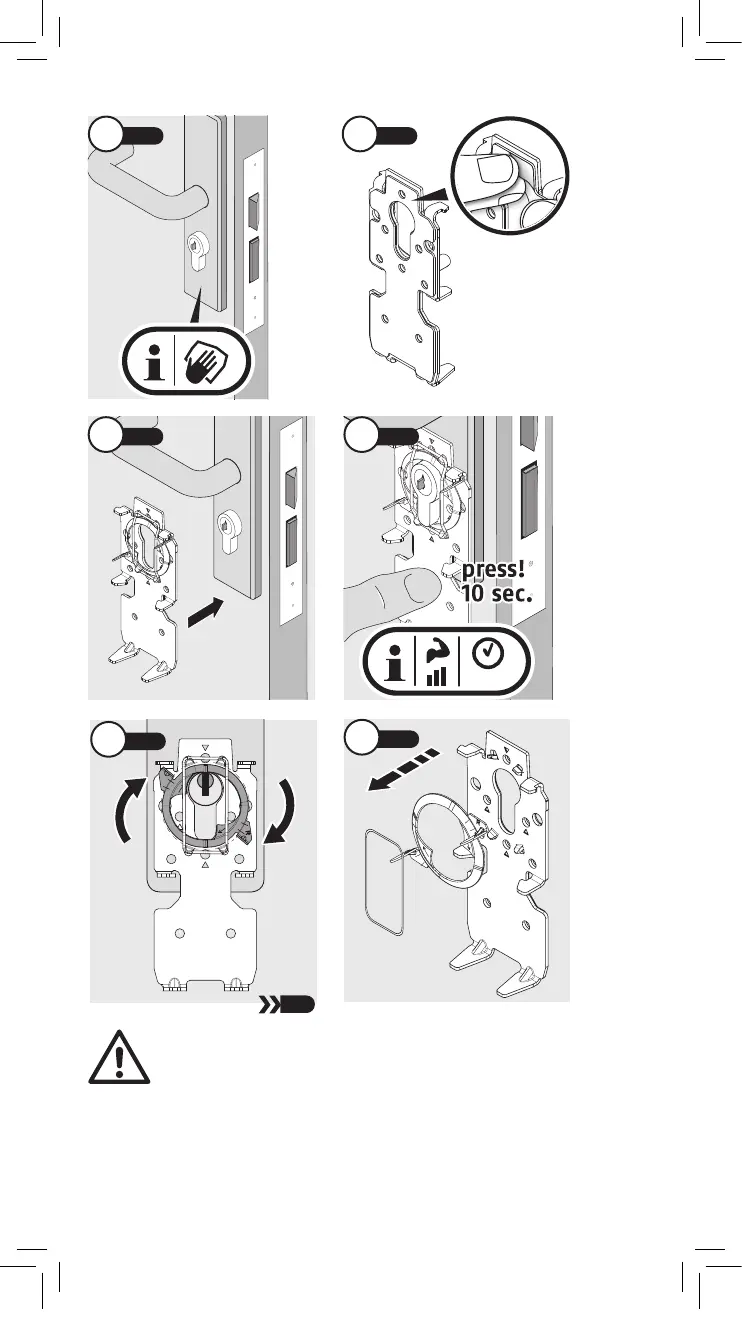 press!
10 sec.