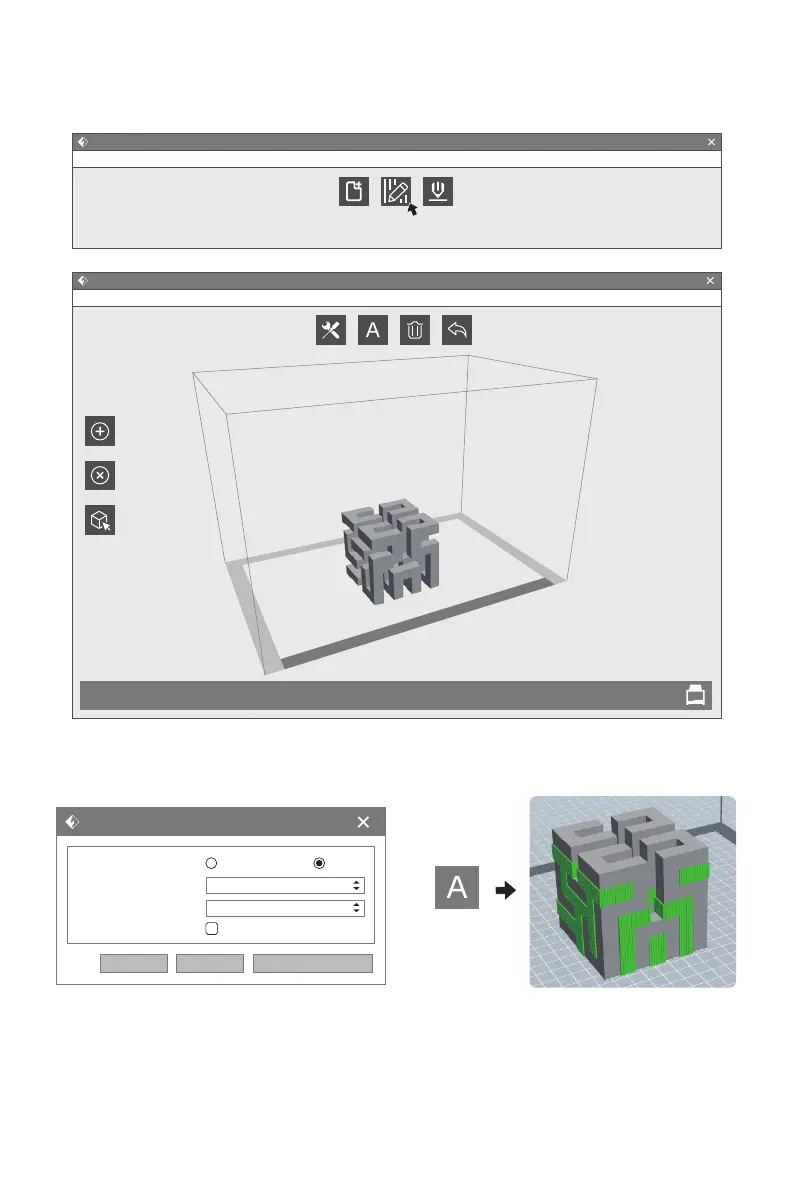 A

A