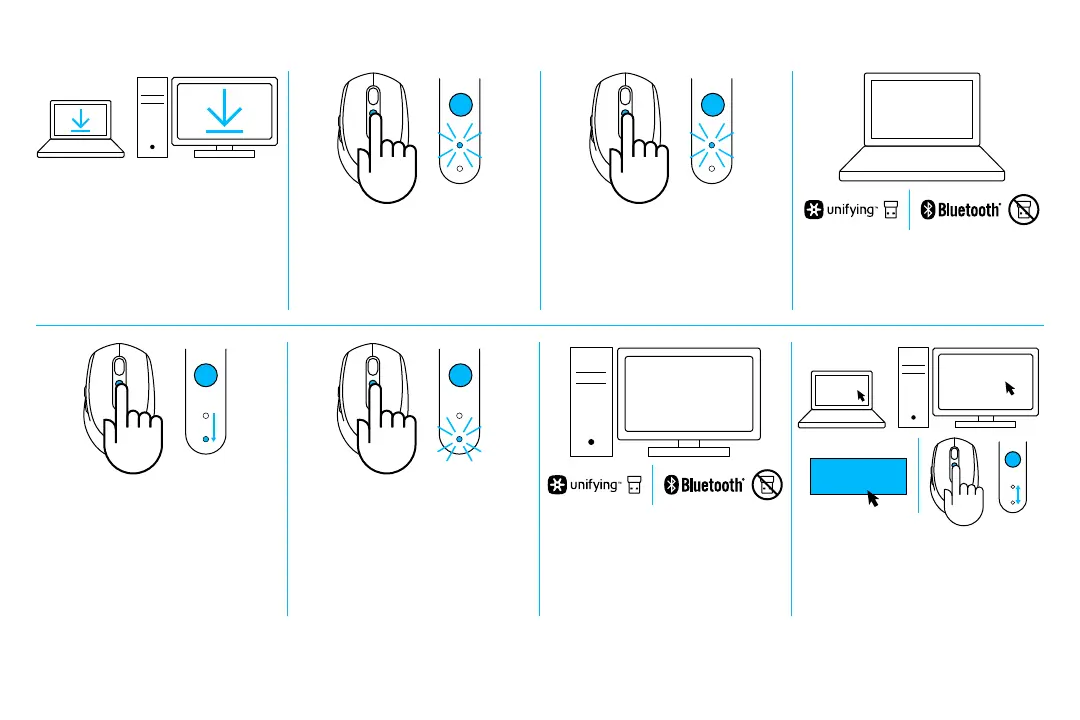 unifying™

Bluetooth®

unifying™

Bluetooth®