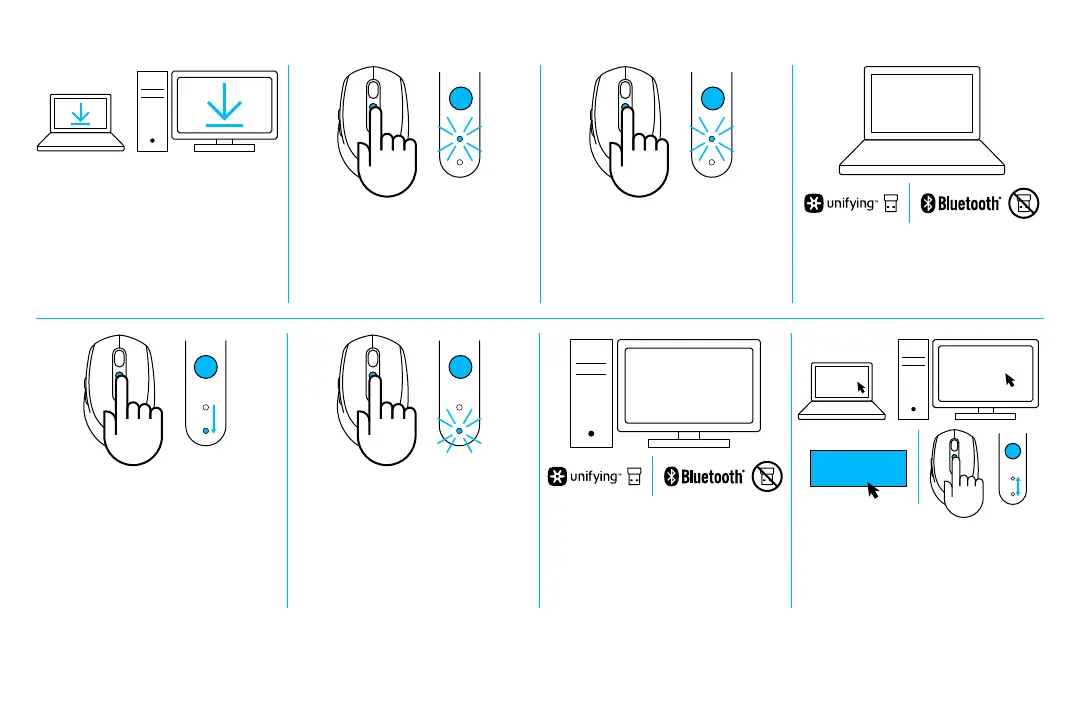 unifying™

Bluetooth®

unifying™

Bluetooth®