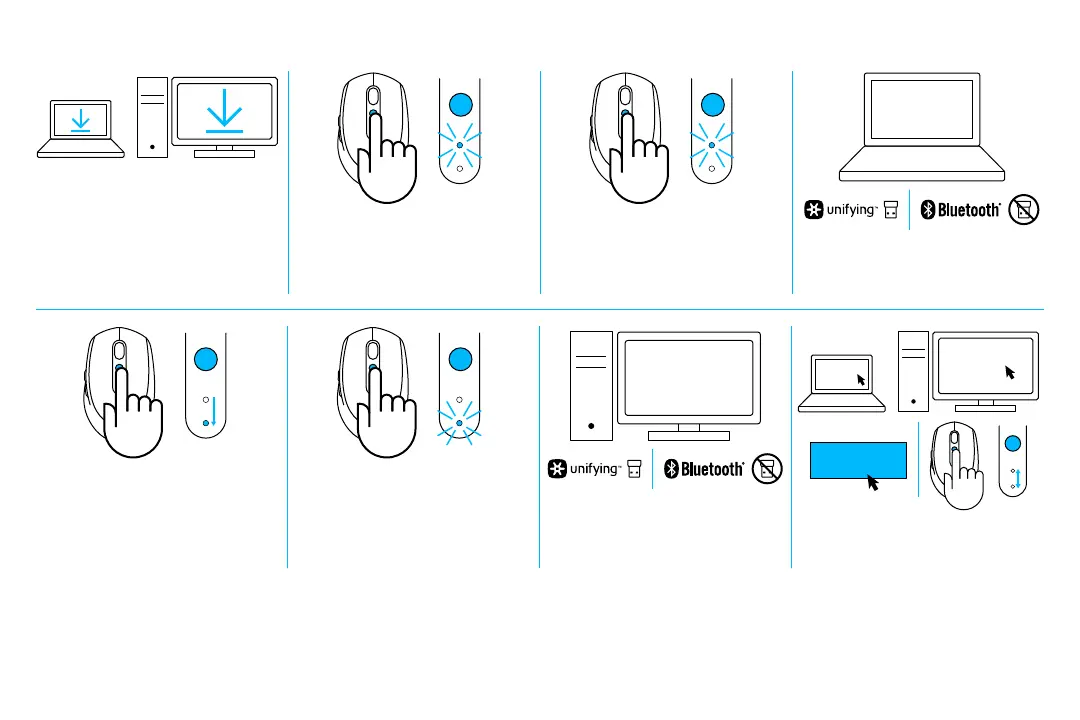 unifying™ Bluetooth®

unifying™ Bluetooth®