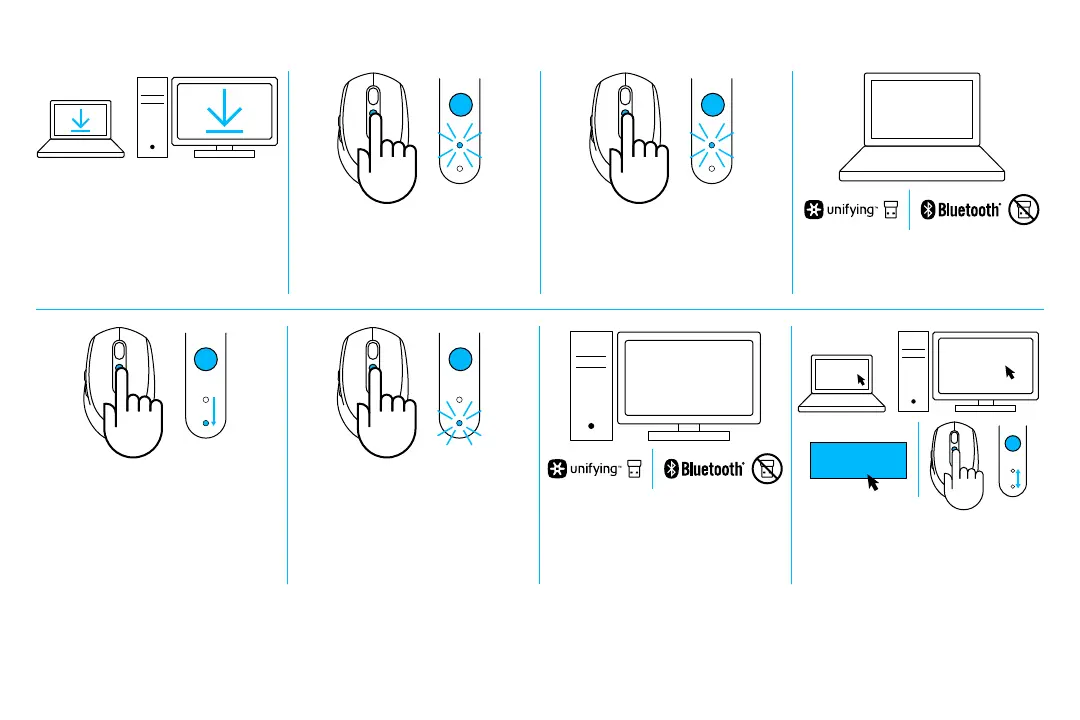 unifying™ Bluetooth®

unifying™ Bluetooth®