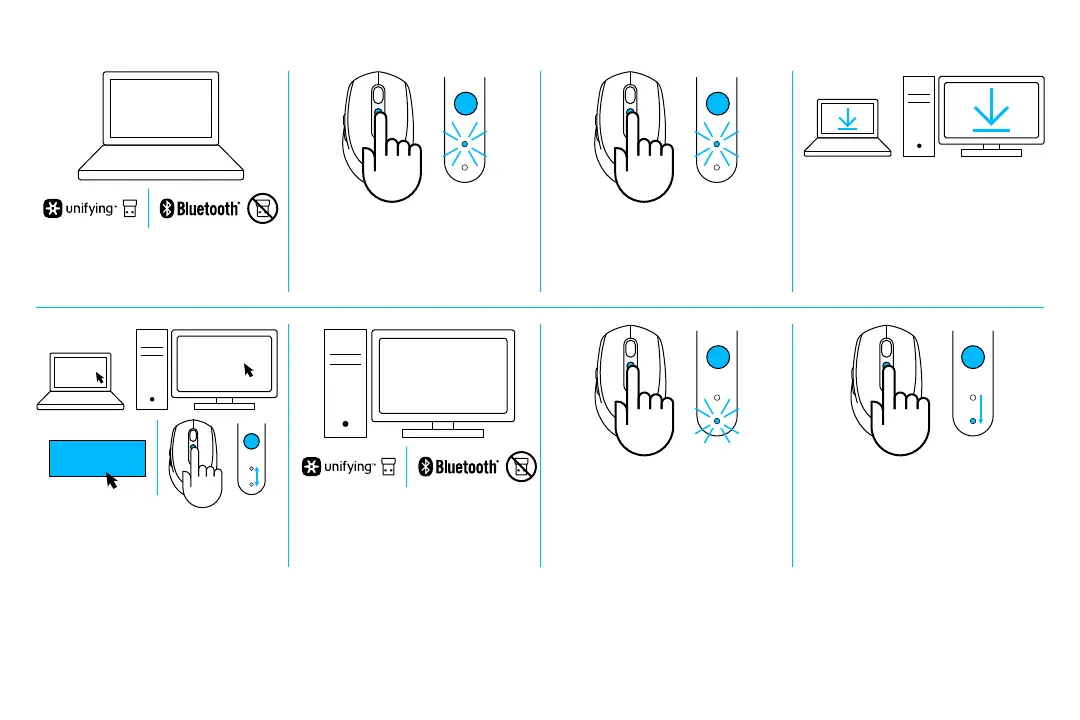 unifying™

Bluetooth®

unifying™

Bluetooth®