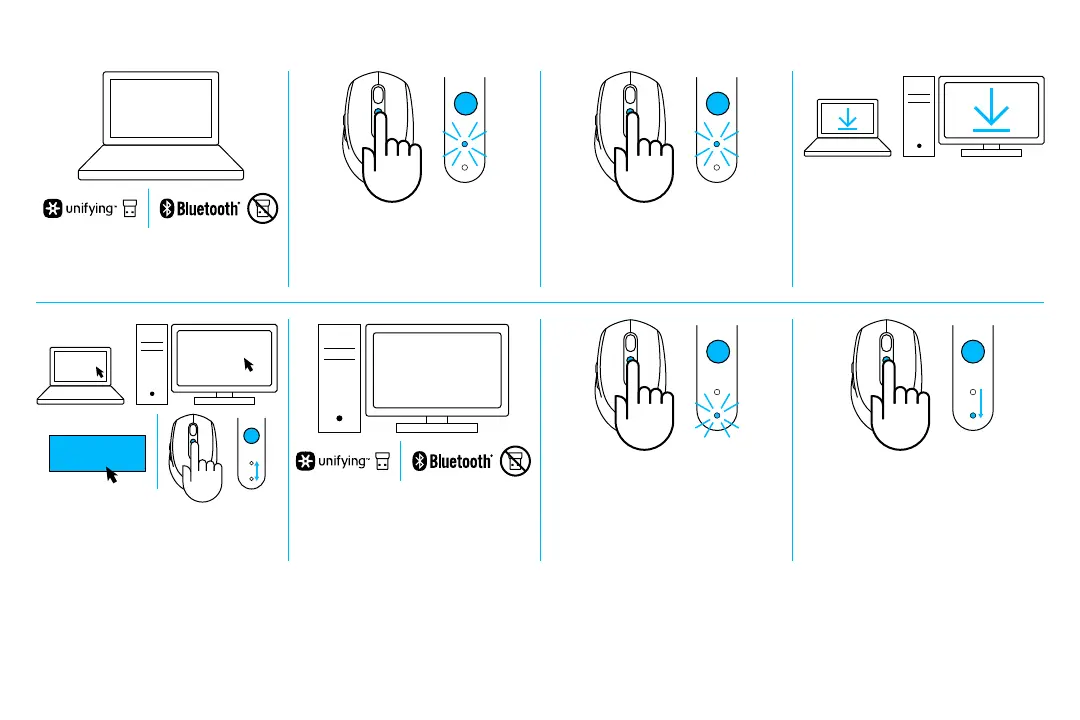 unifying™ Bluetooth®

unifying™ Bluetooth®