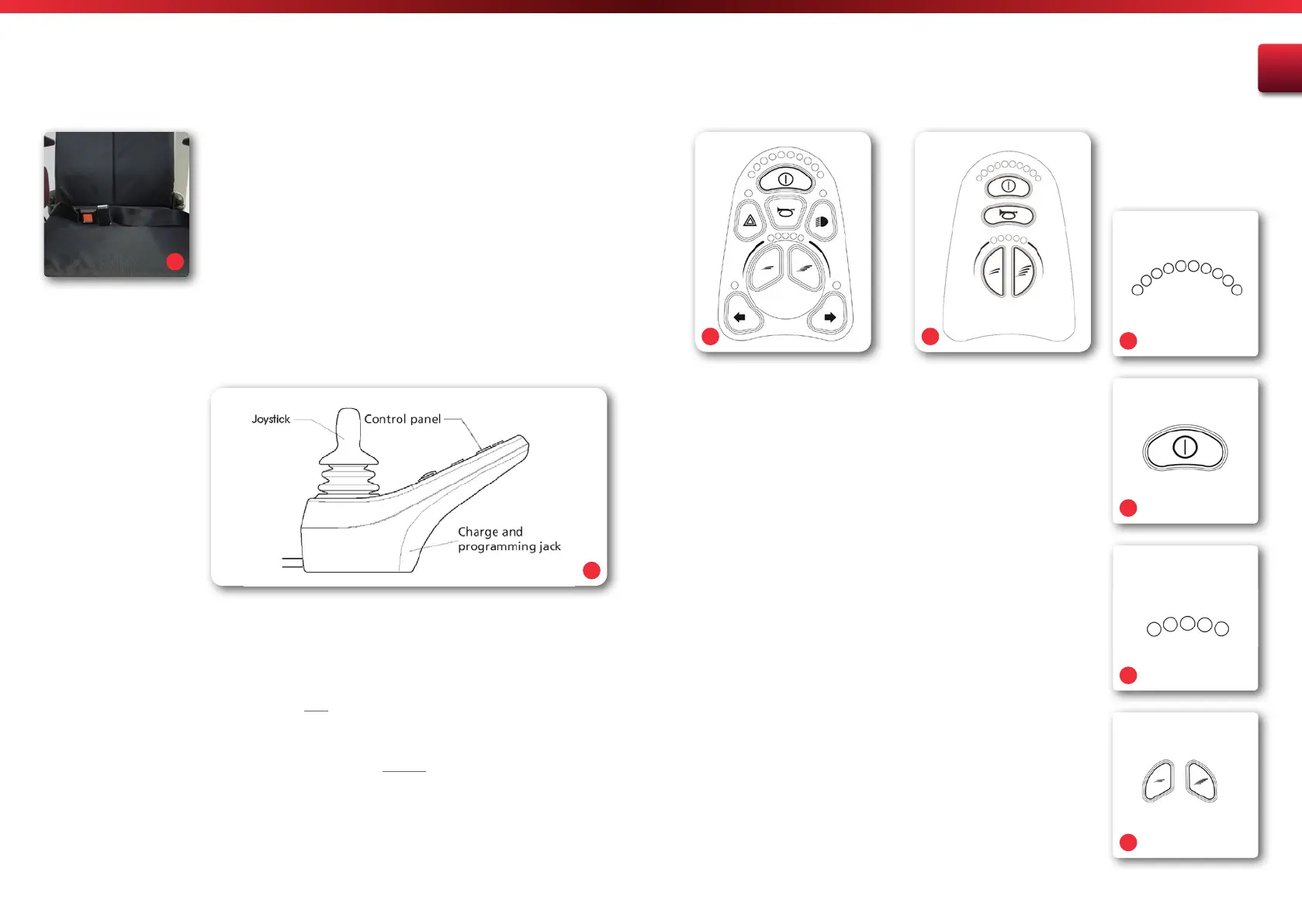 Joystick
Control panel
Charge and programming jack