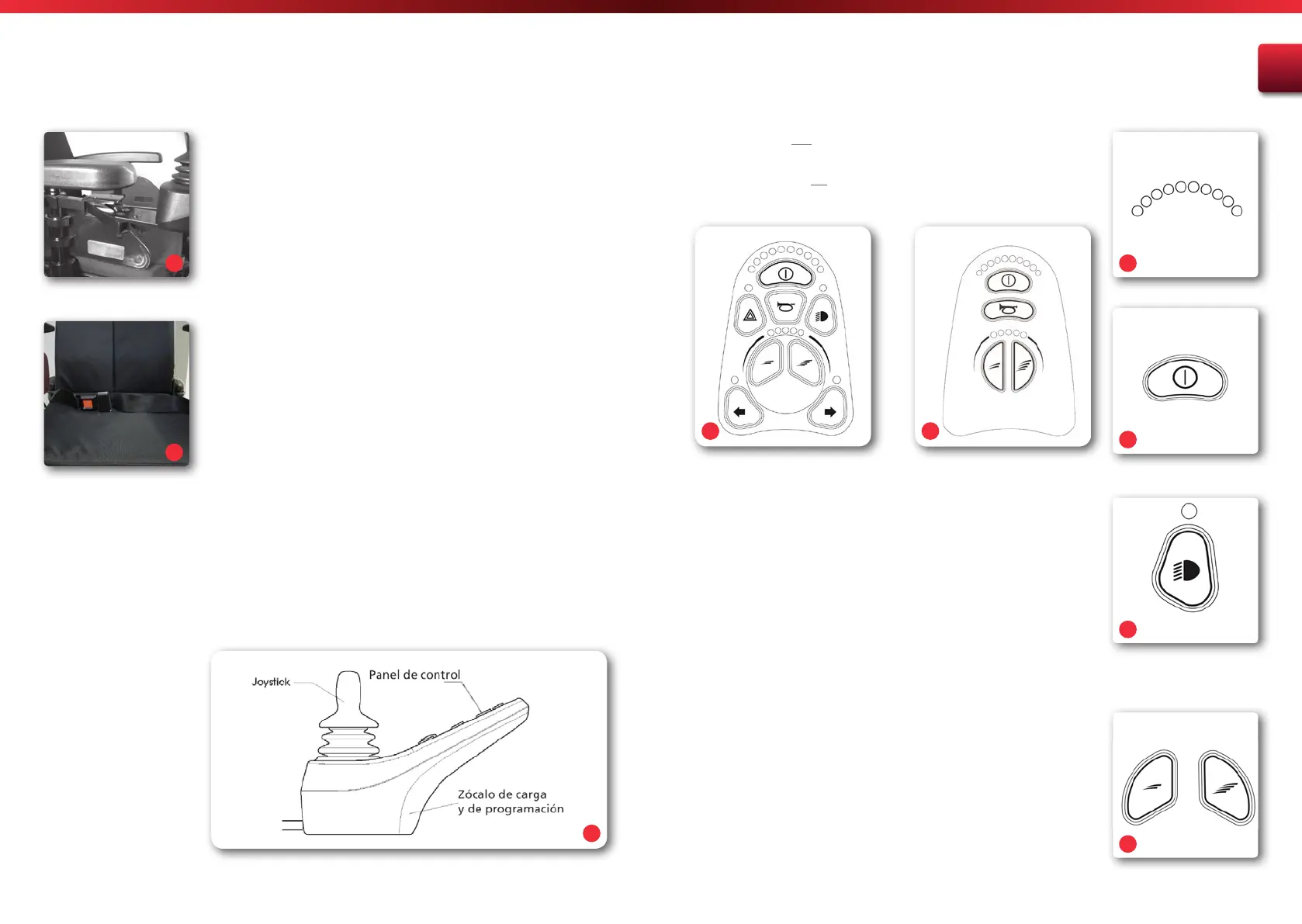 Joystick

Panel de control

Zócalo de carga y de programación