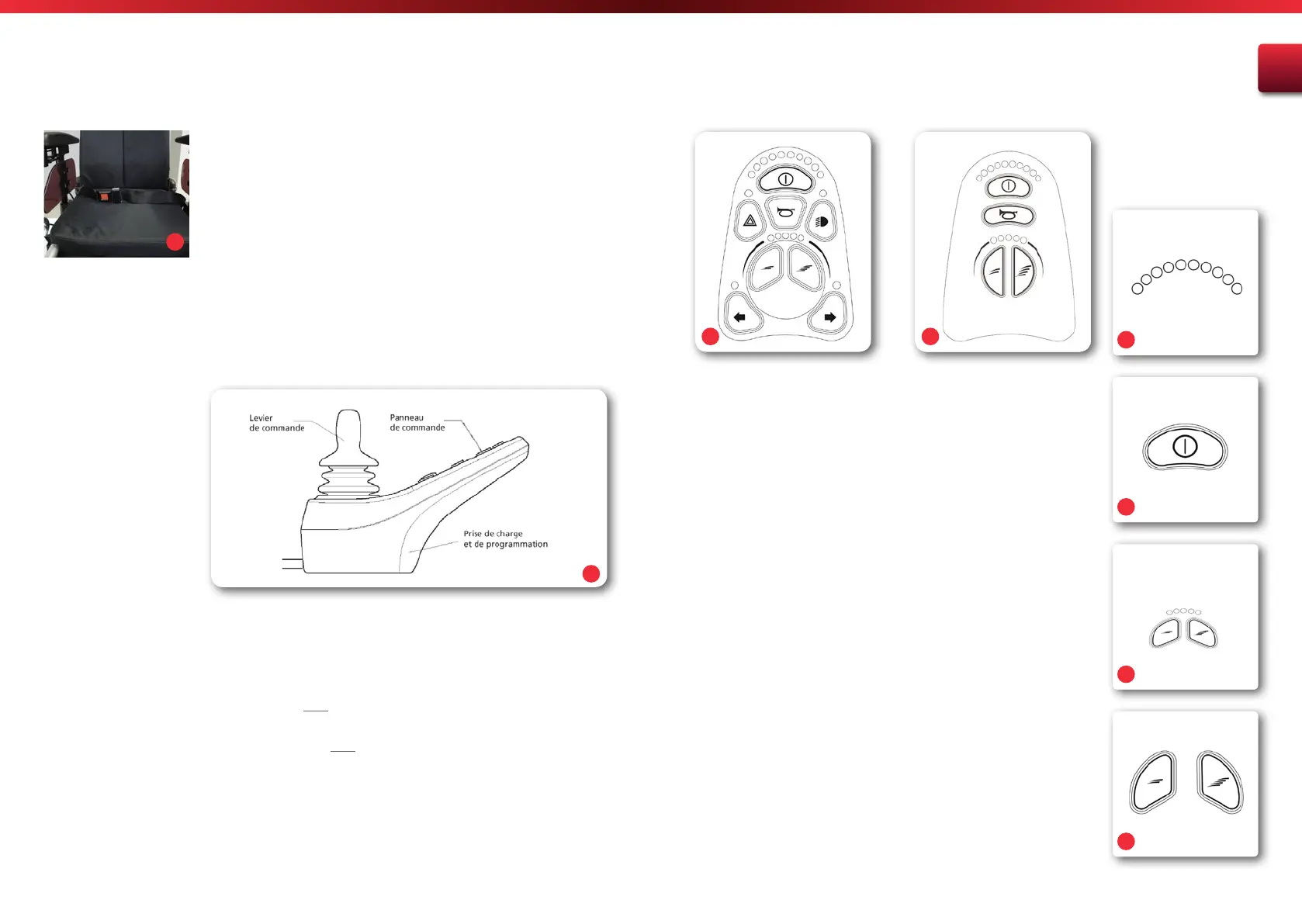 Levier de commande

Panneau de commande

Prise de charge et de programmation