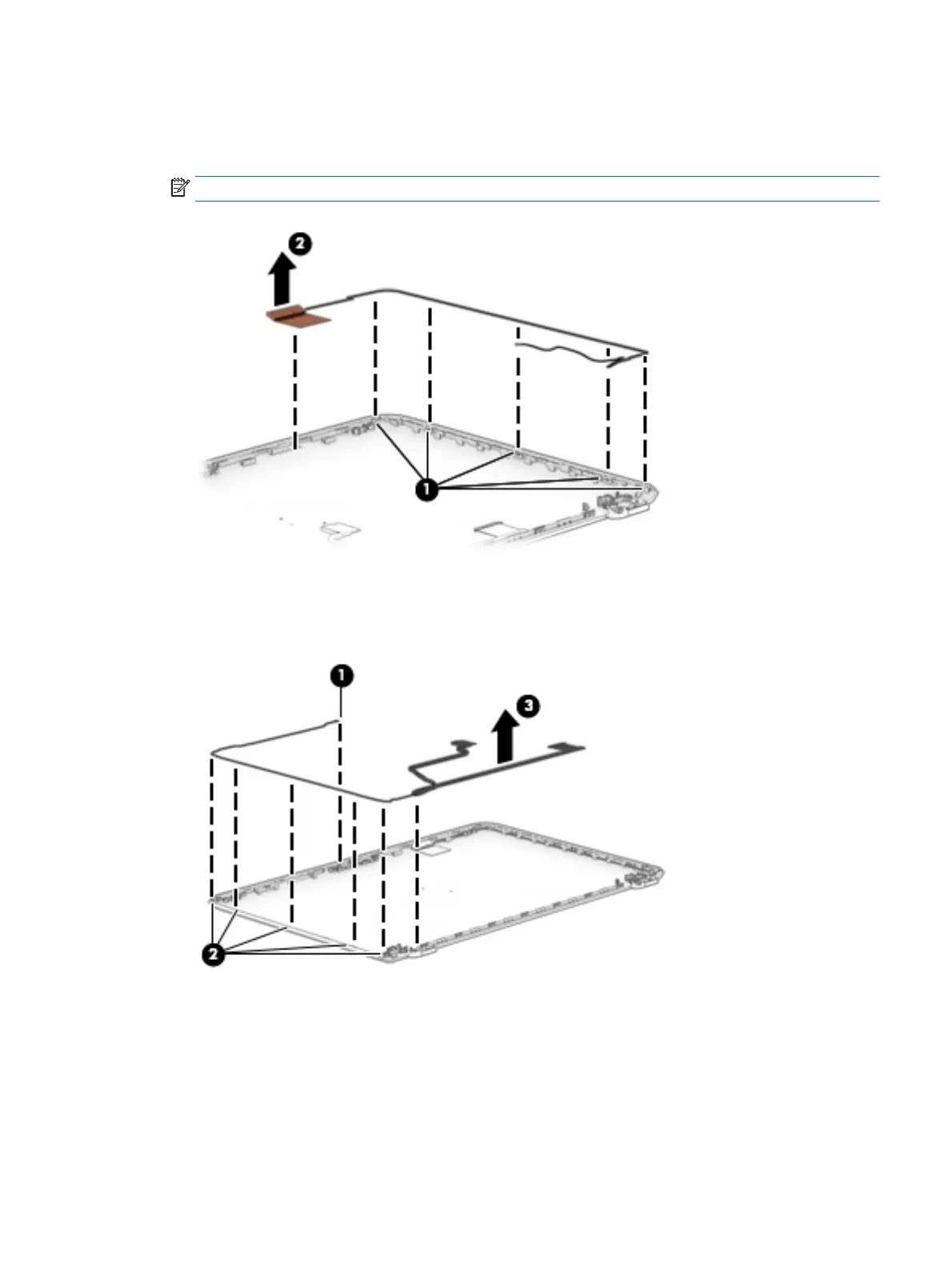 2

1

1

3

2