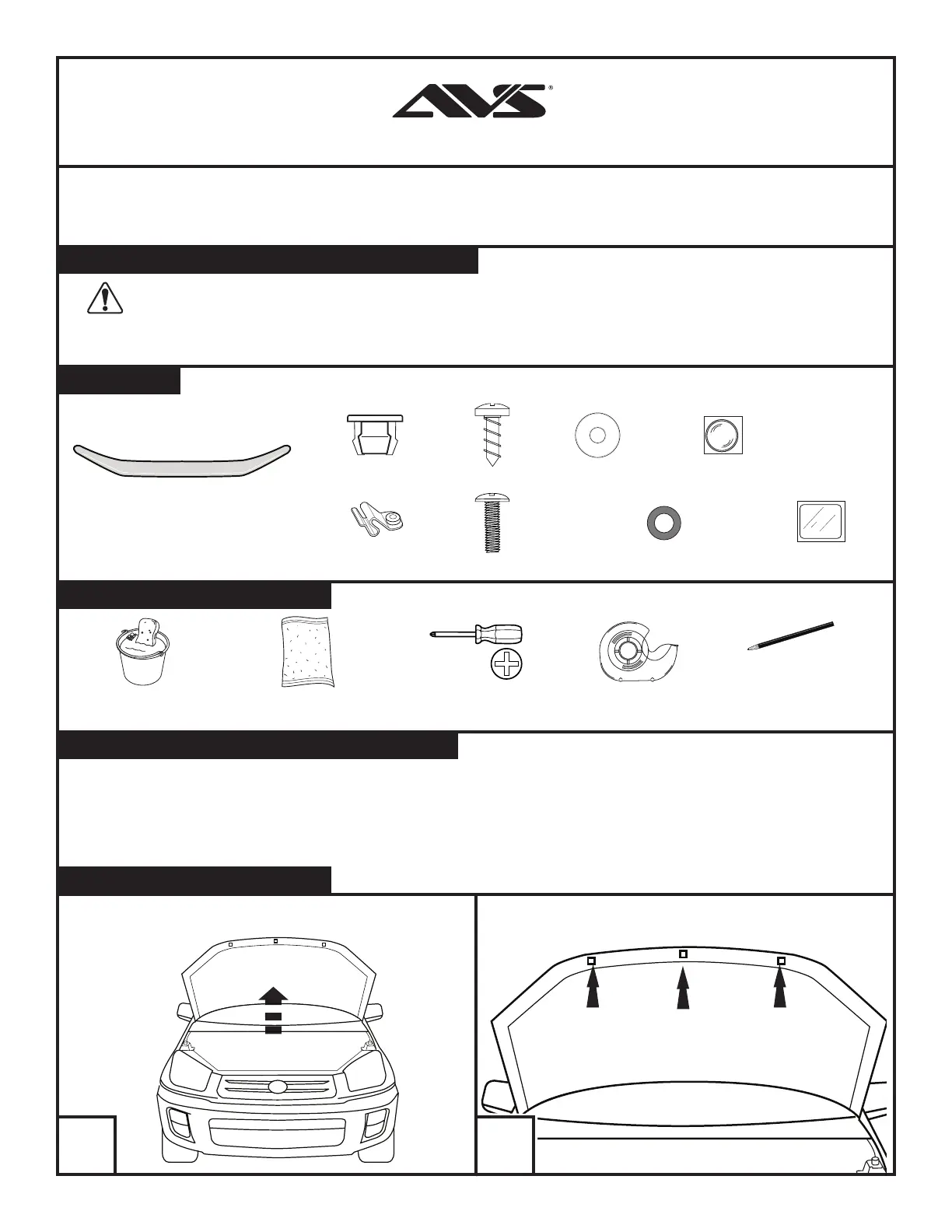 AVS®