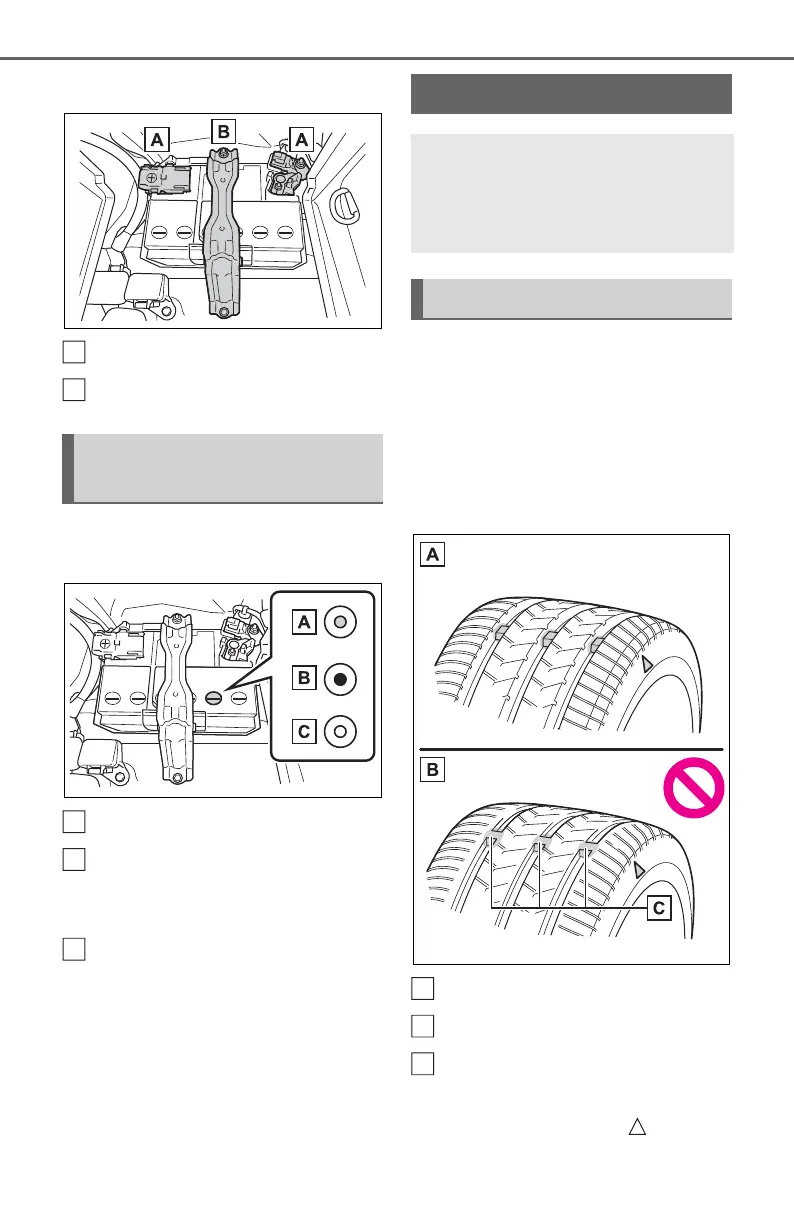 A

B

A

A

B

C

A

B

C