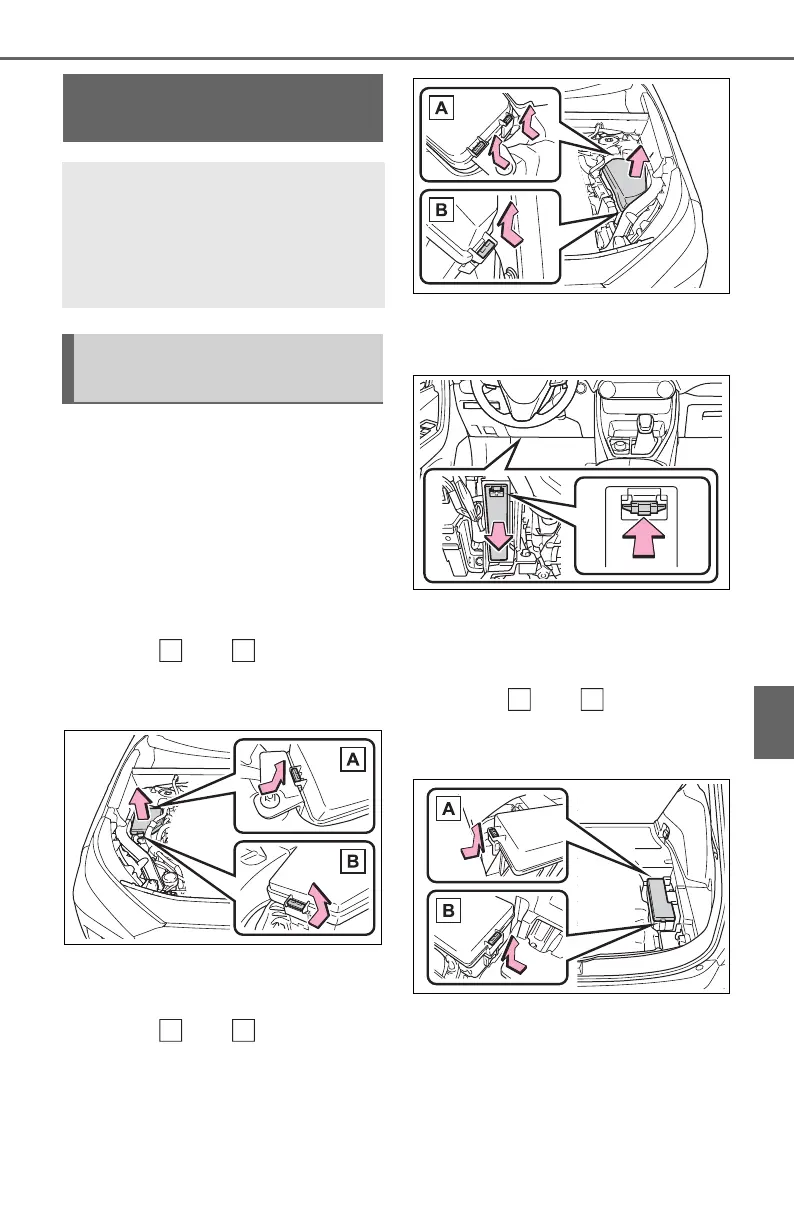 A

B

A

B

A

B