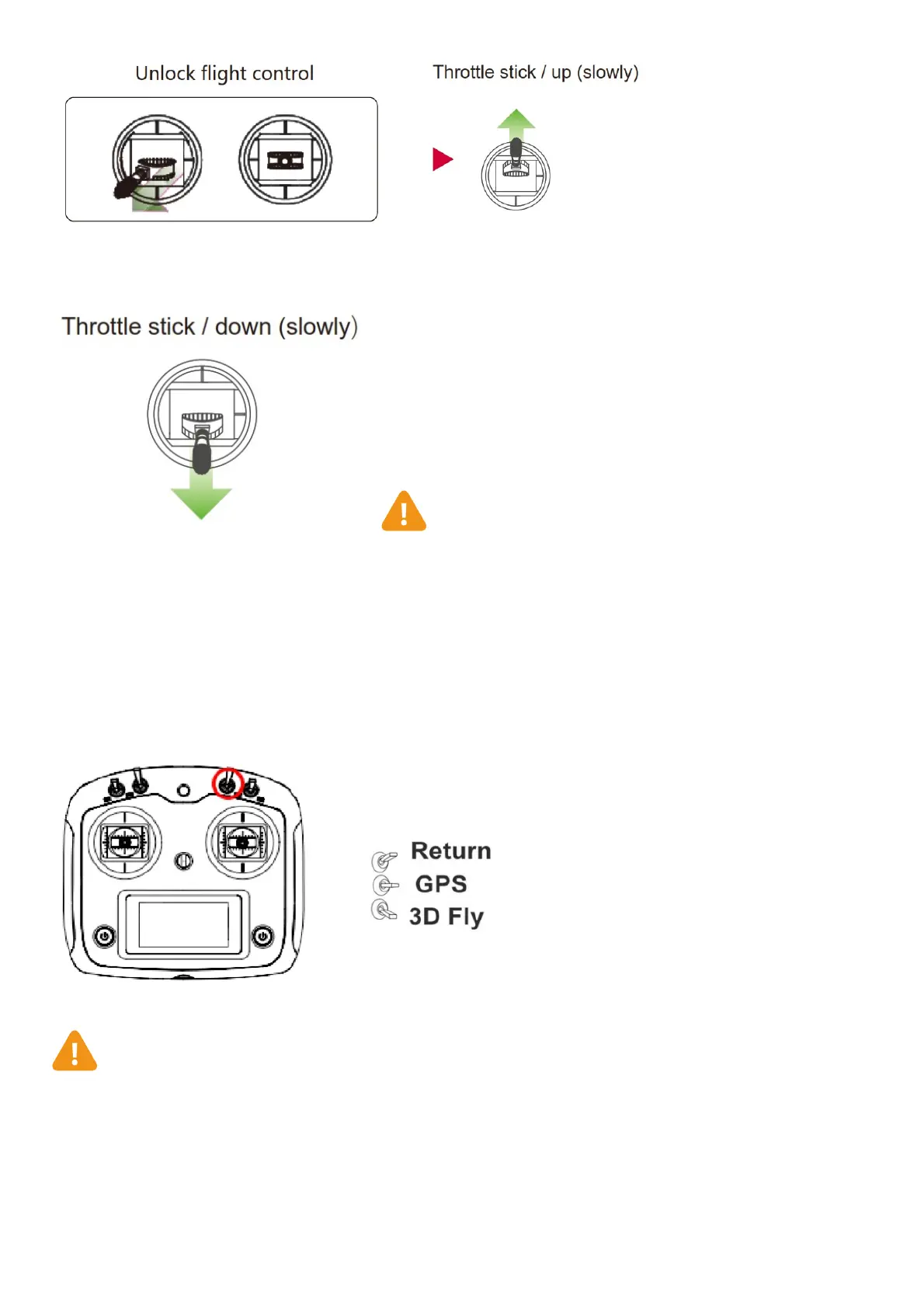 Unlock flight control

Throttle stick / up (slowly)

Throttle stick / down (slowly)

Return
GPS
3D Fly