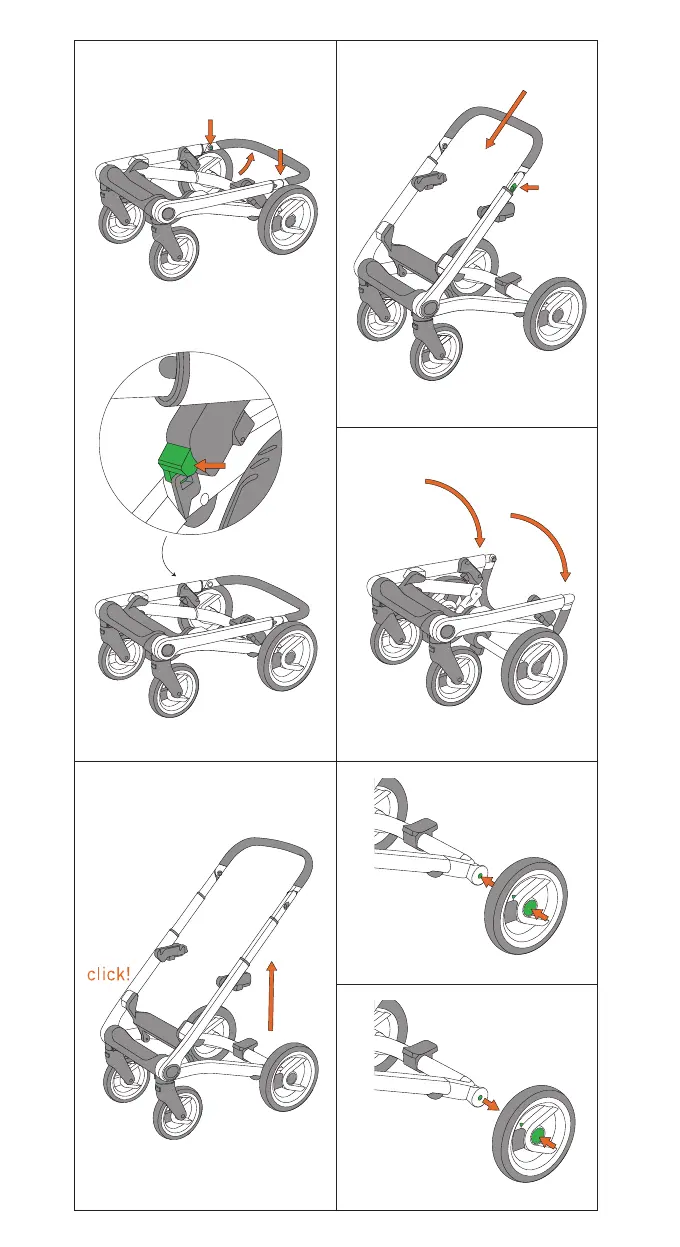 click!