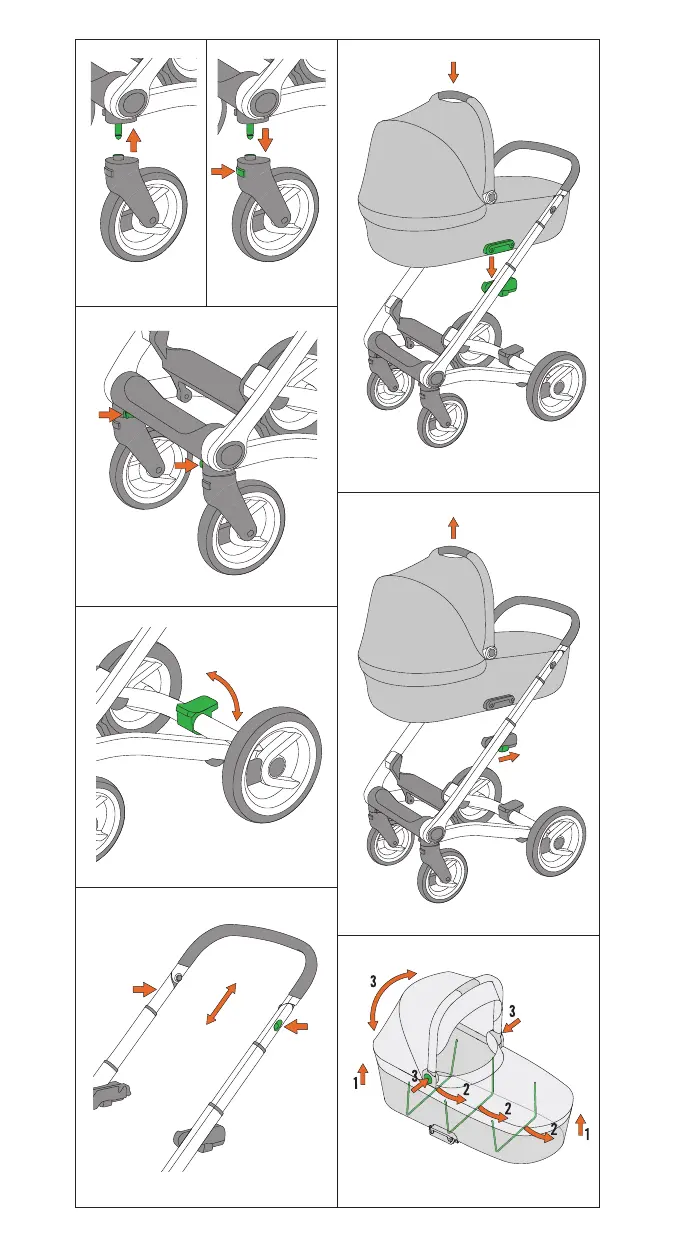 3
3
1
3
2
2
2
1