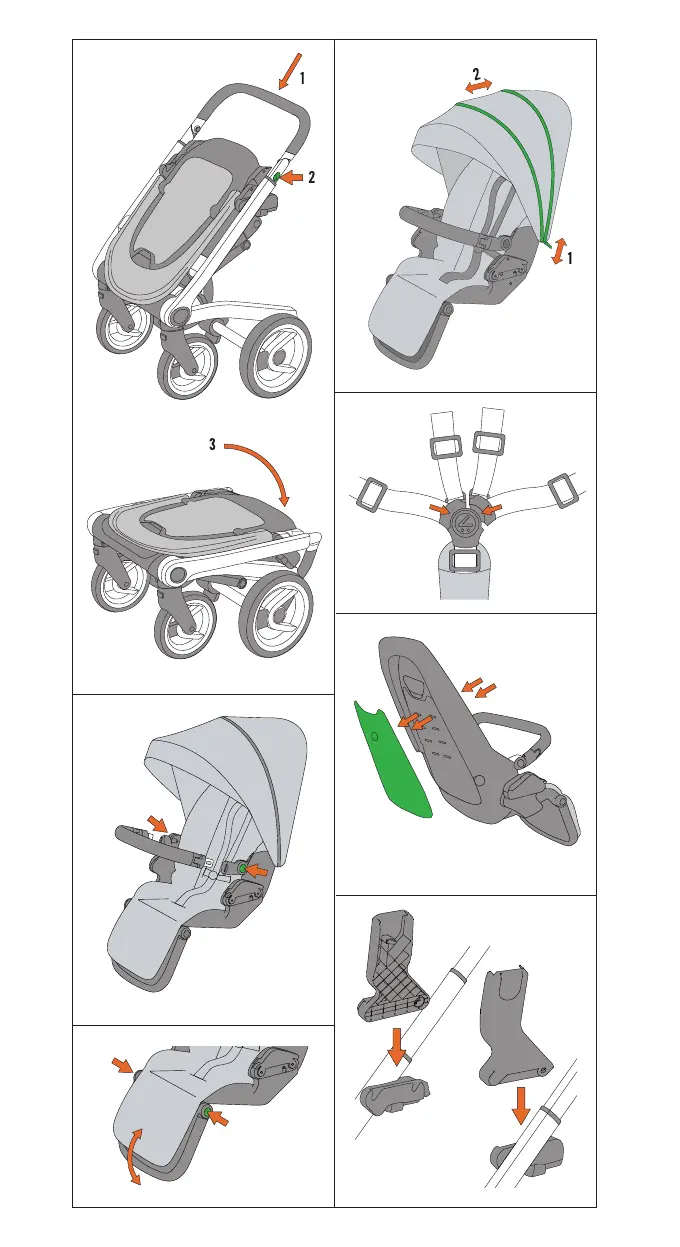 1
2
3
2
1