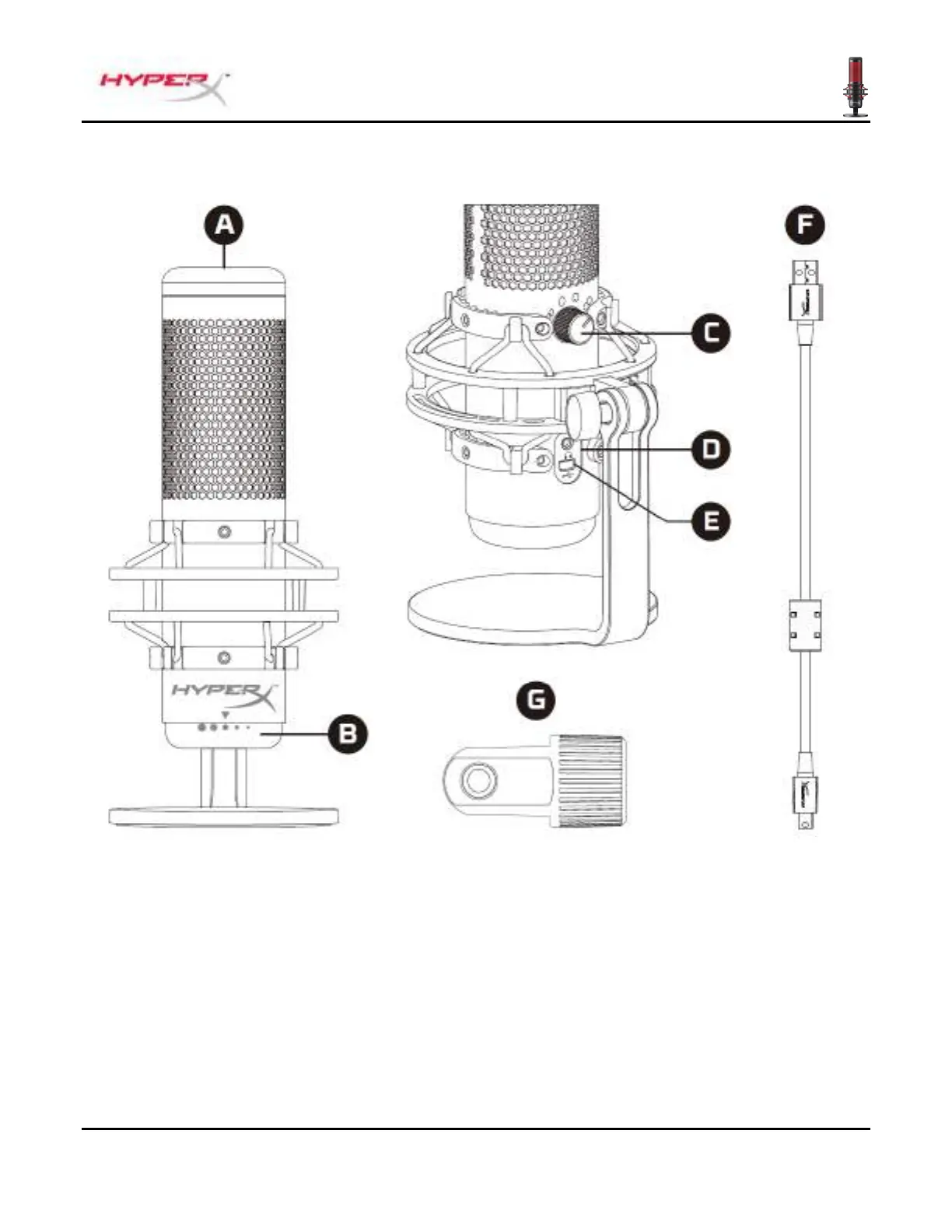 HYPERX

A

C

F

D

E

HYPERX

B

G