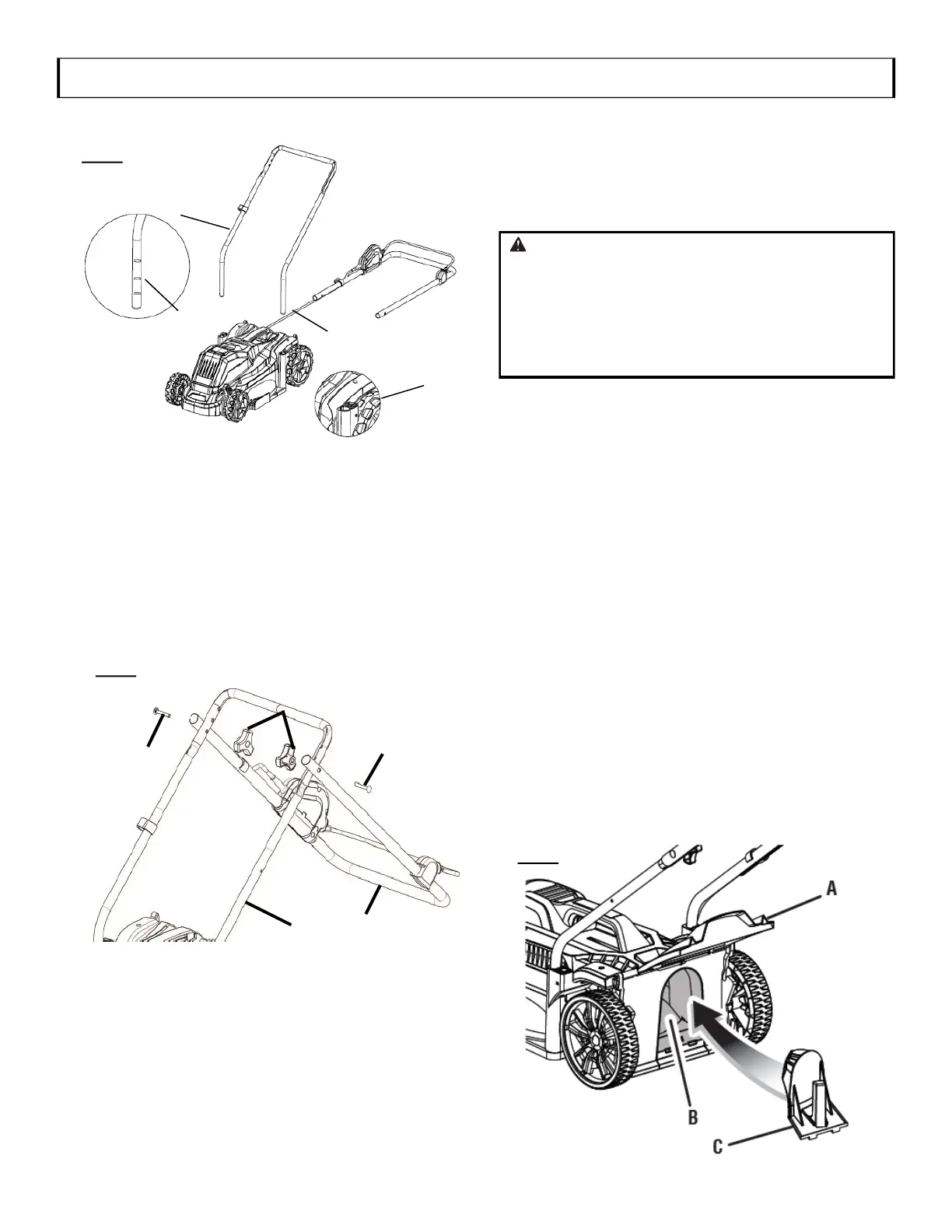 A

B

C