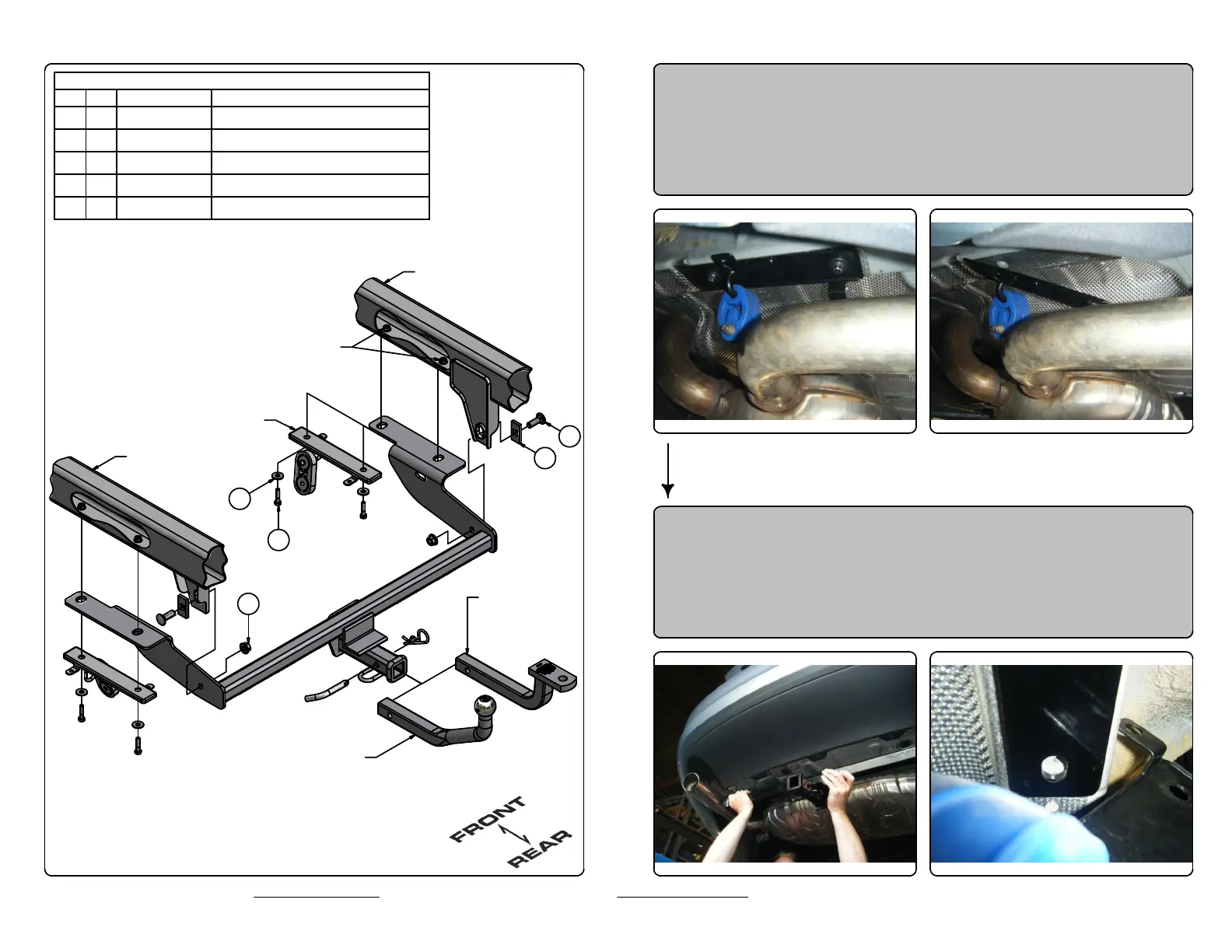 FRONT
REAR