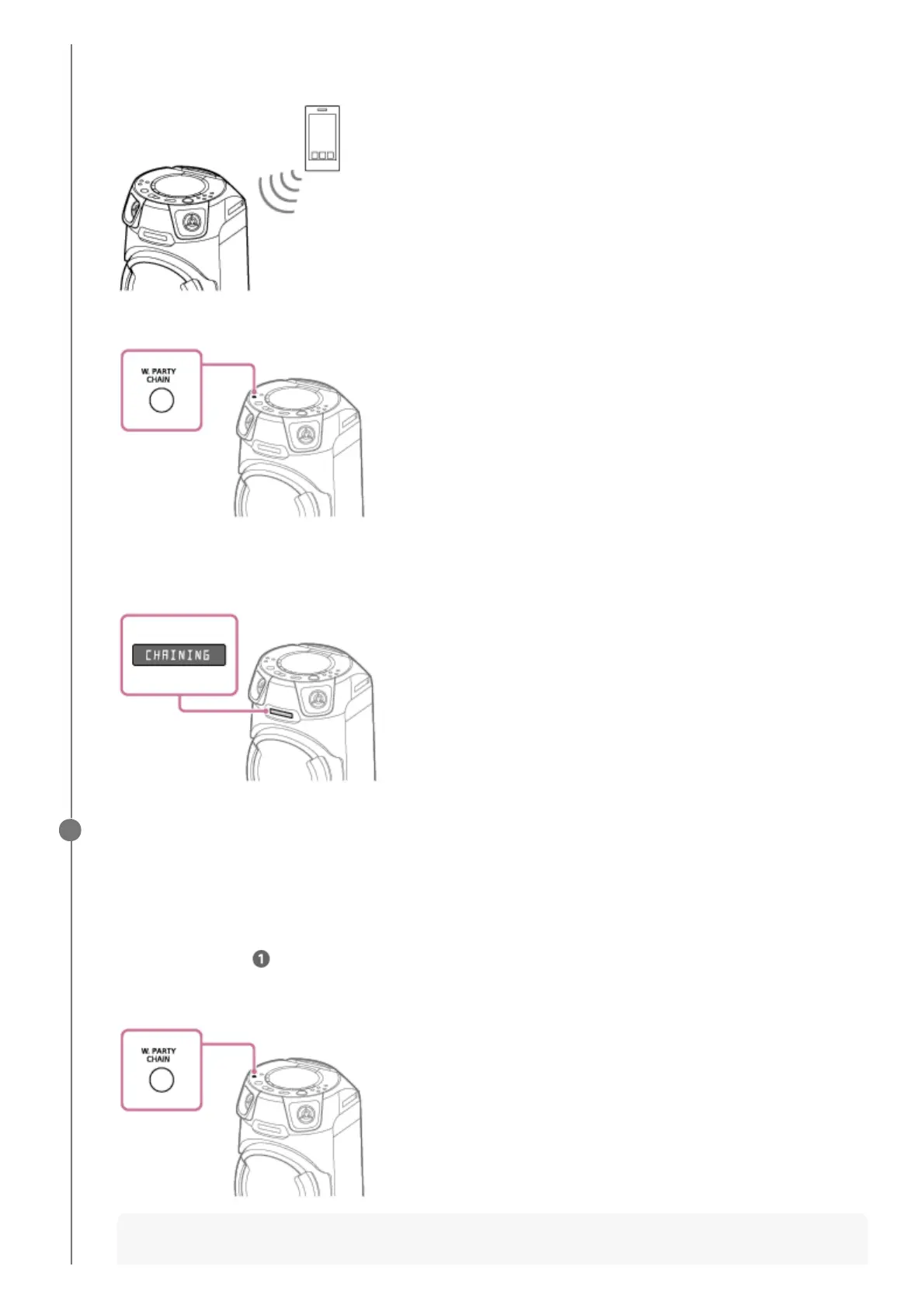 W. PARTY CHAIN

CHAINING

1

W. PARTY CHAIN