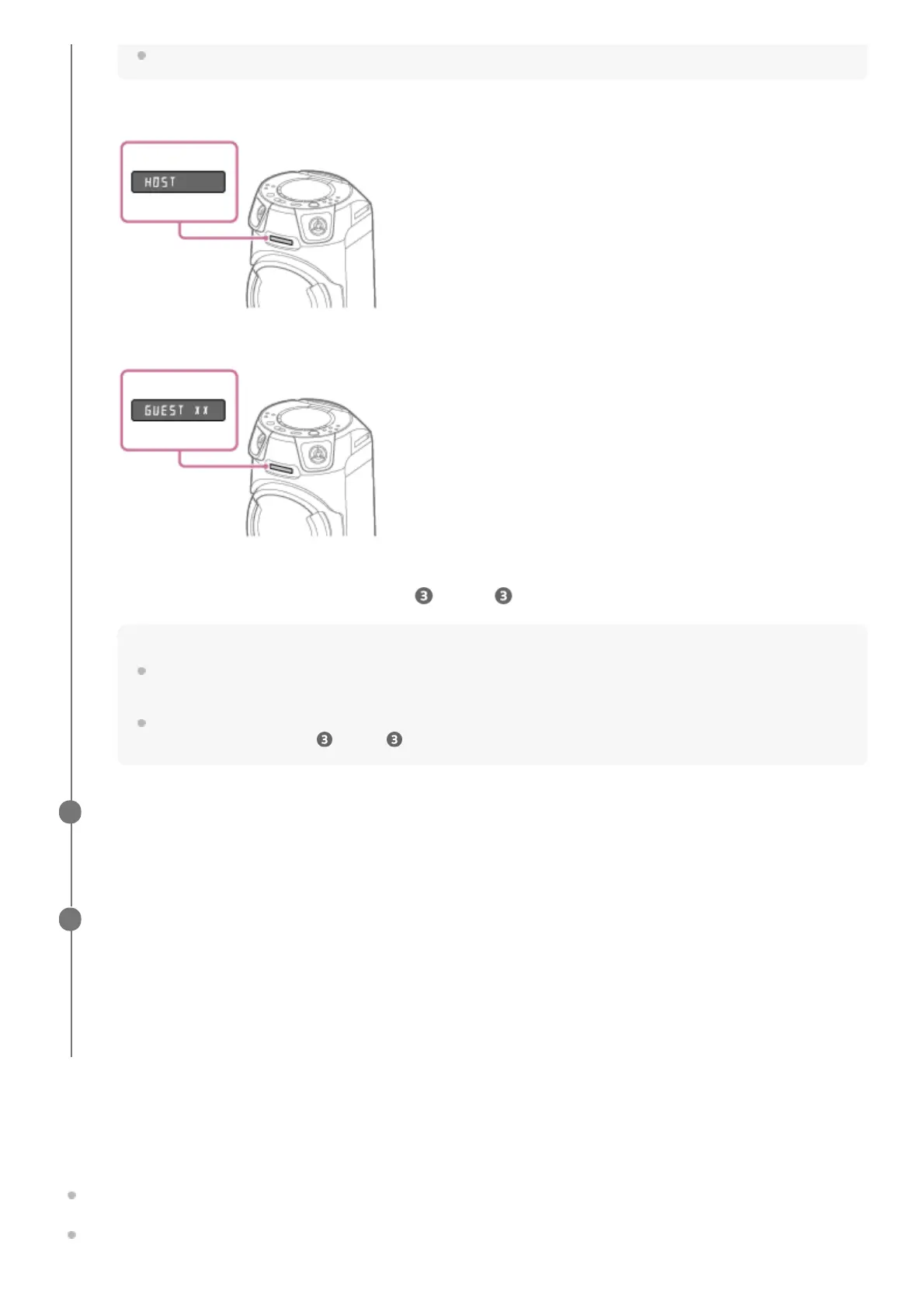 HOST

GUEST XX

❸ ❸

❸ ❸