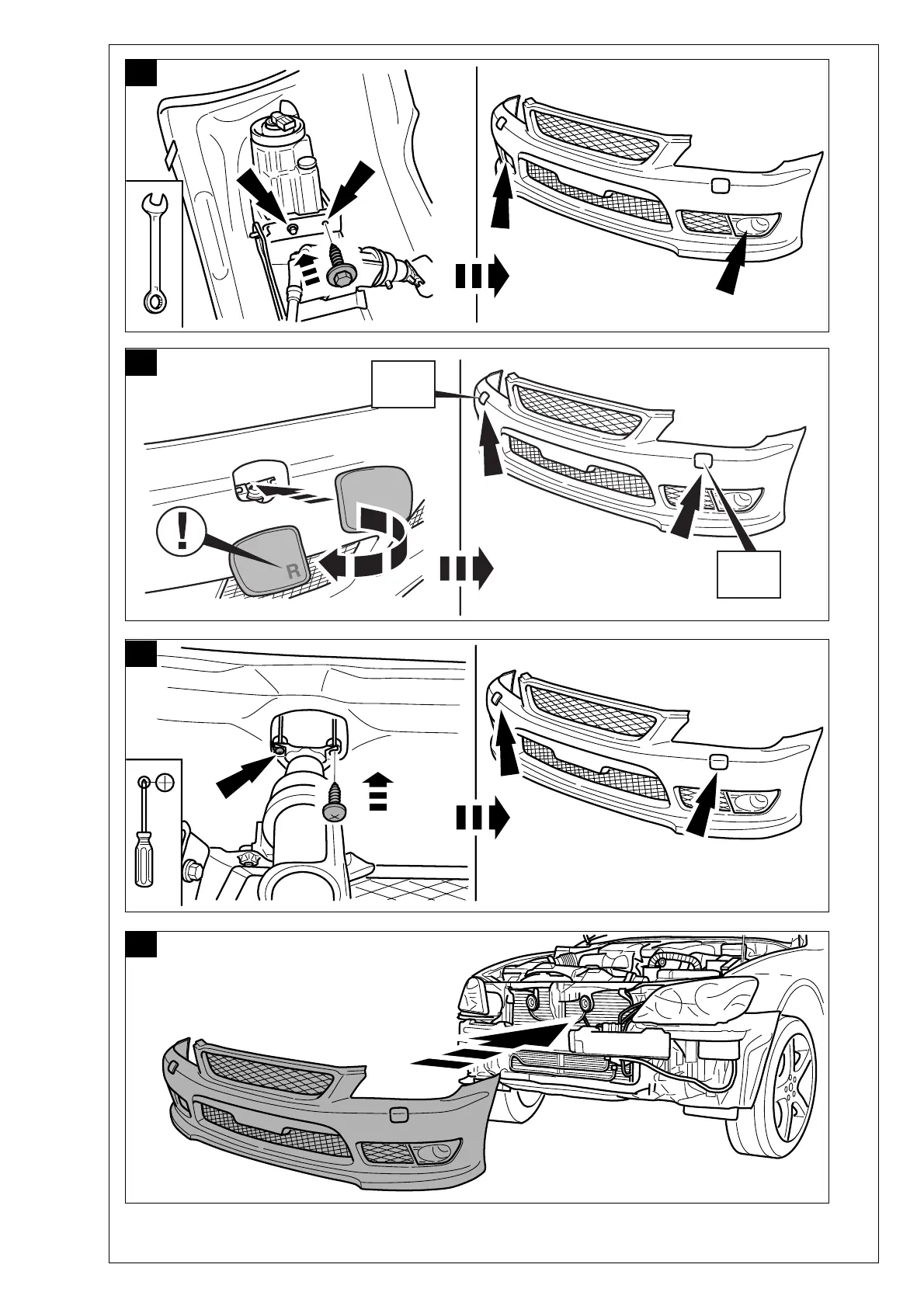 !

R