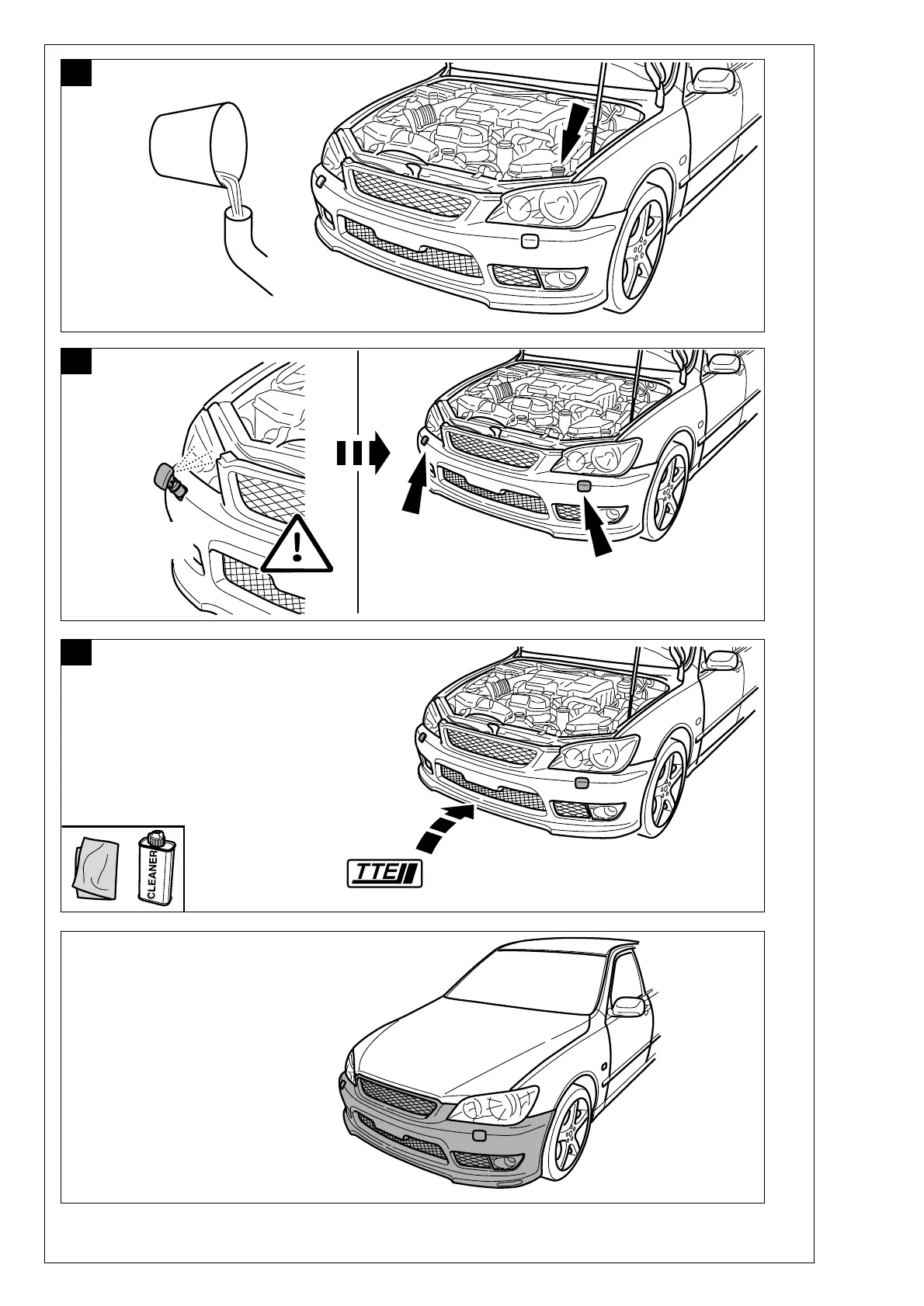 CLEANER

TTE