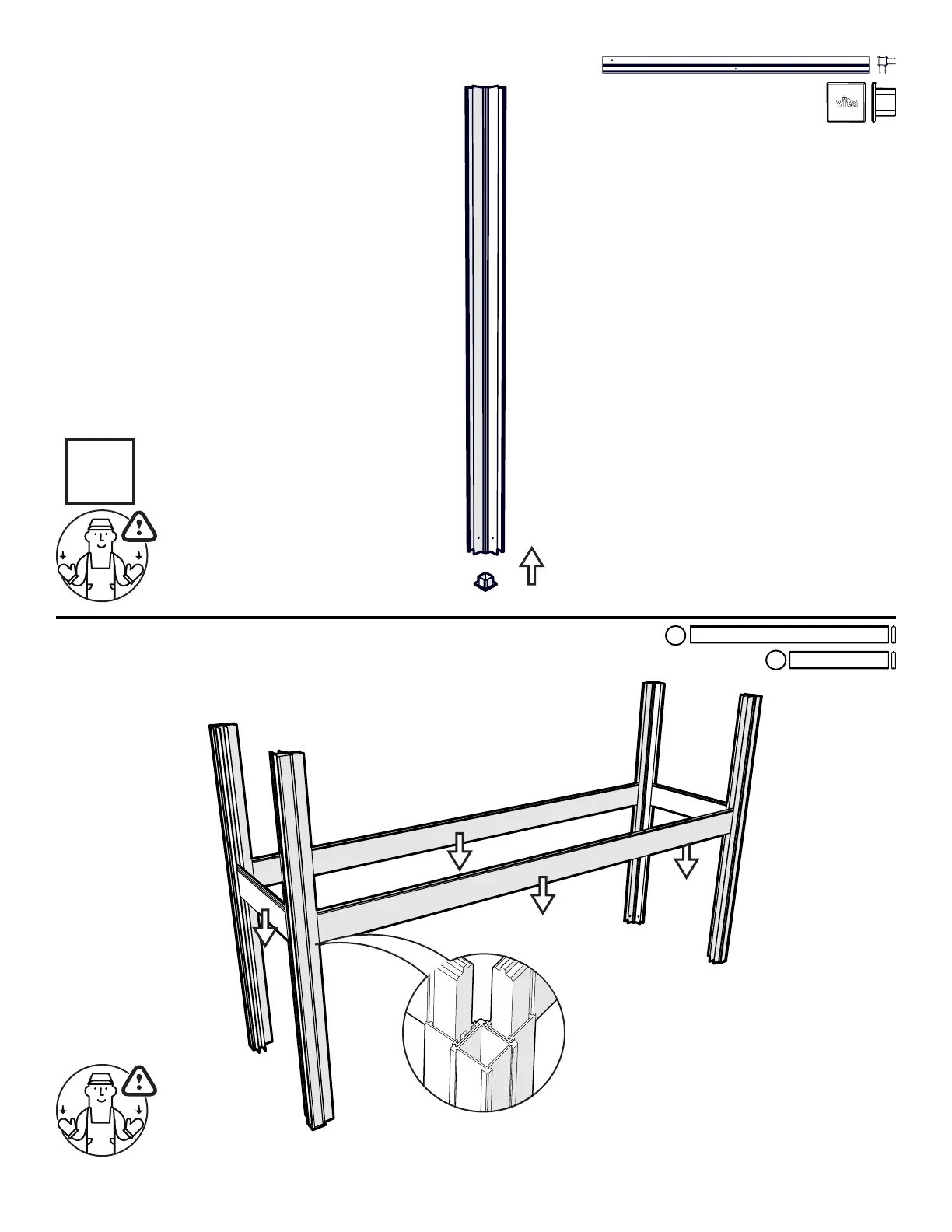 vita