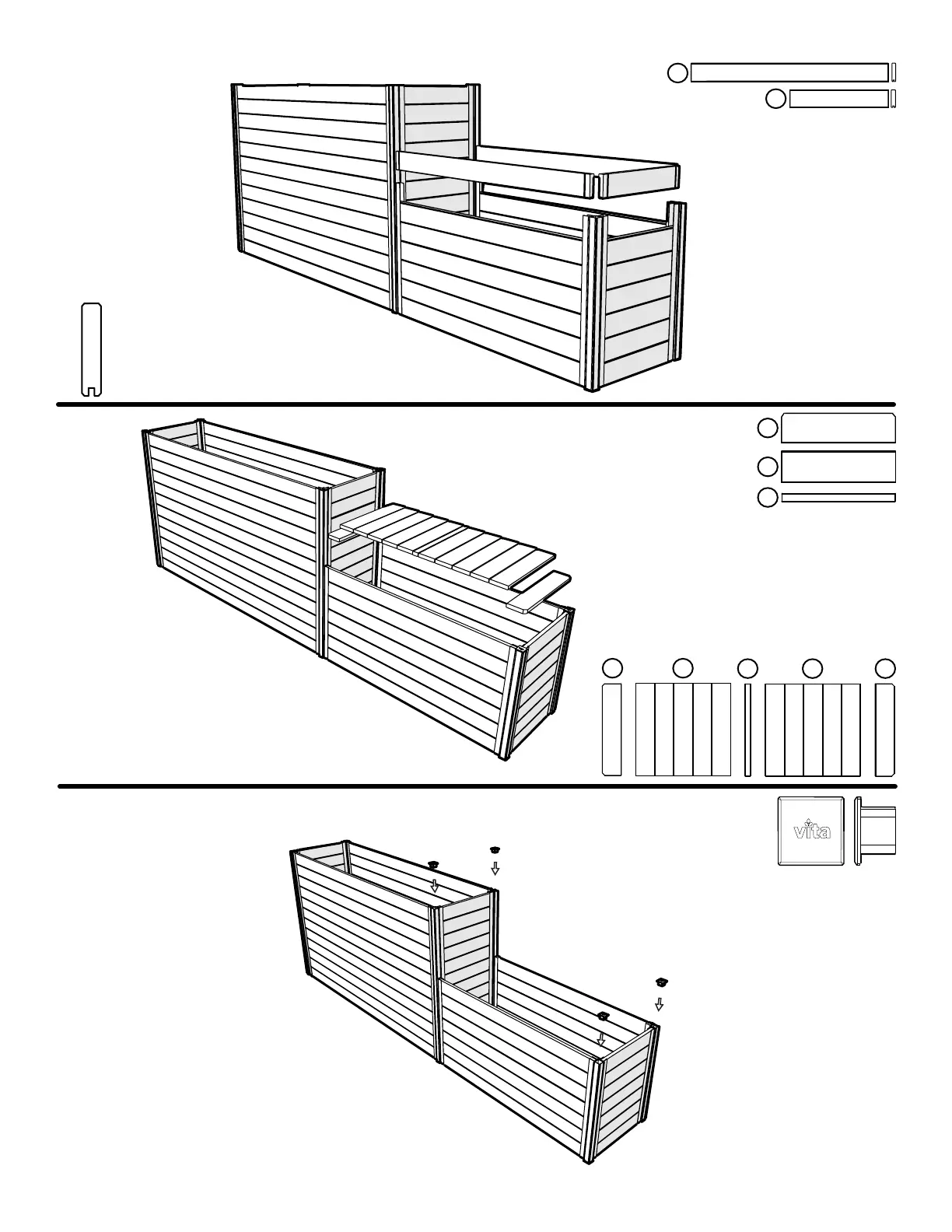 vita