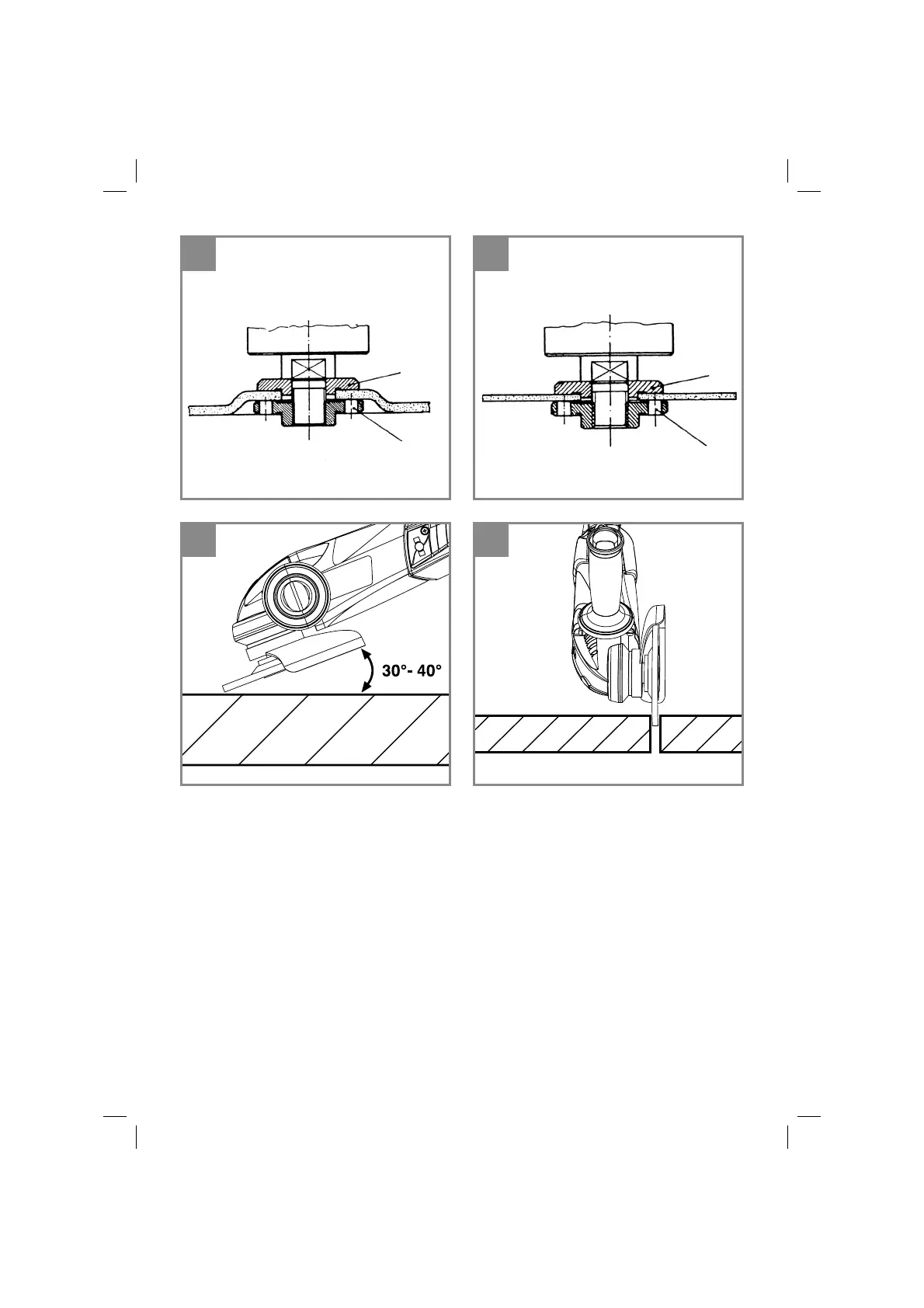 30°- 40°