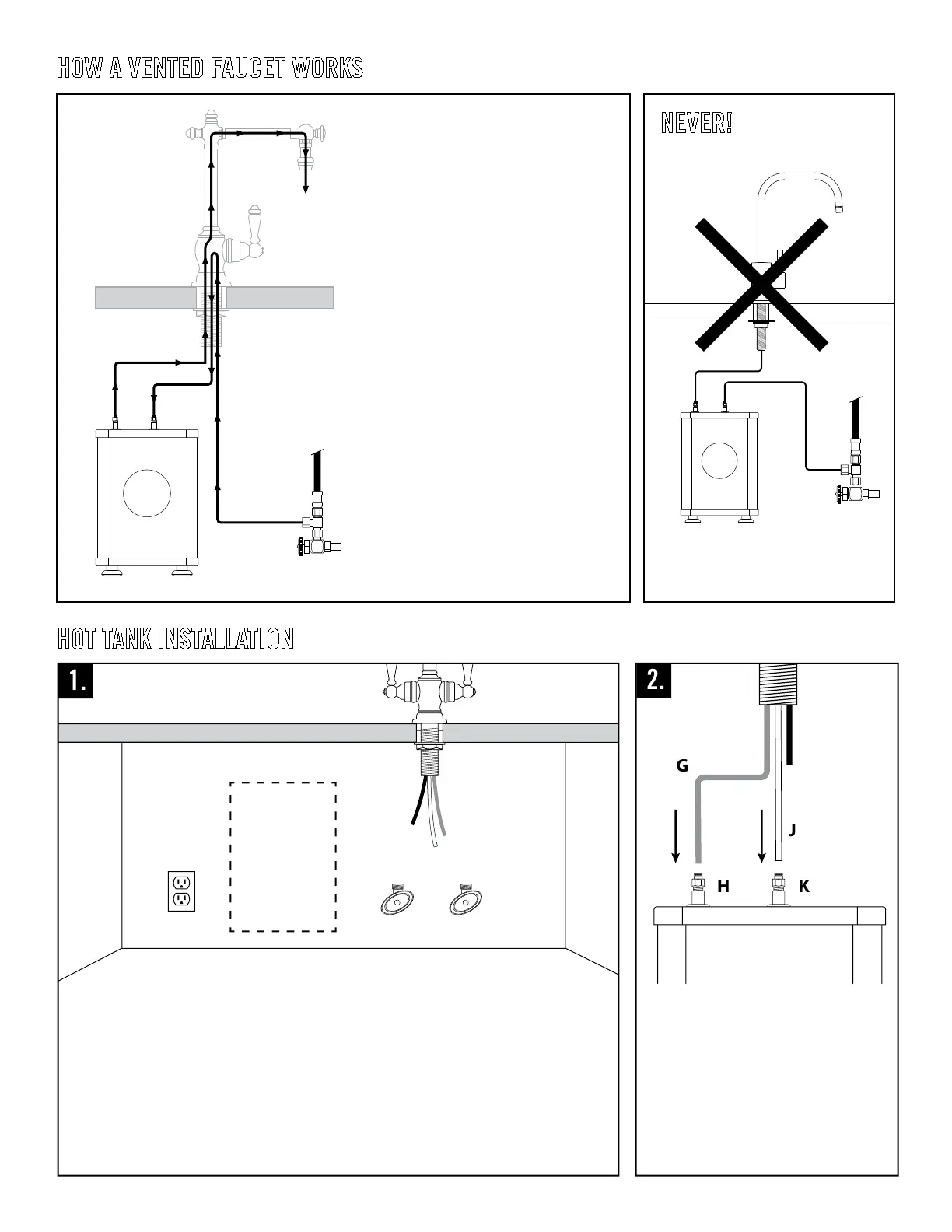 HOW A VENTED FAUCET WORKS

NEVER!

HOT TANK INSTALLATION

1.

2.

G

J

H

K