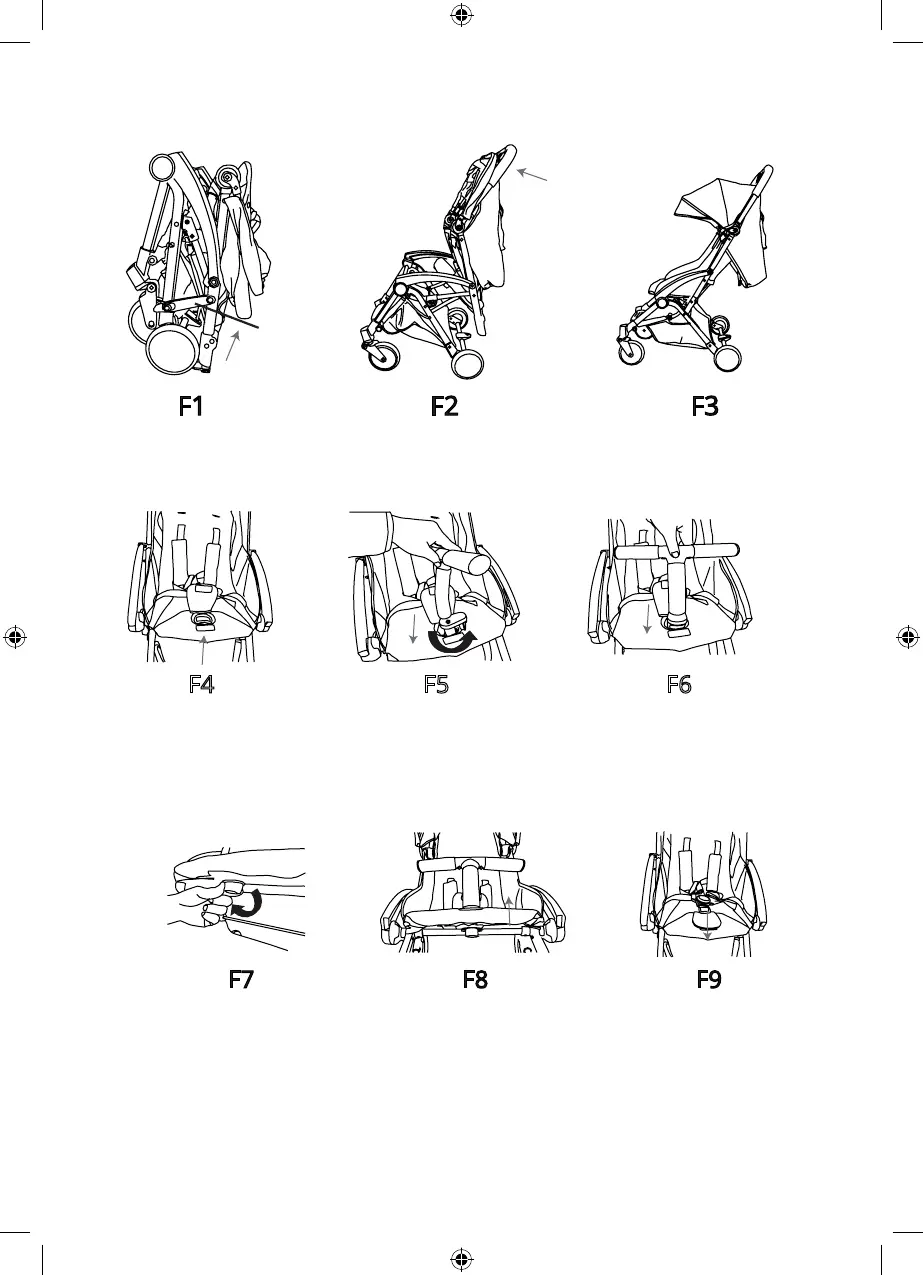 F1 F2 F3

F4 F5 F6

F7 F8 F9