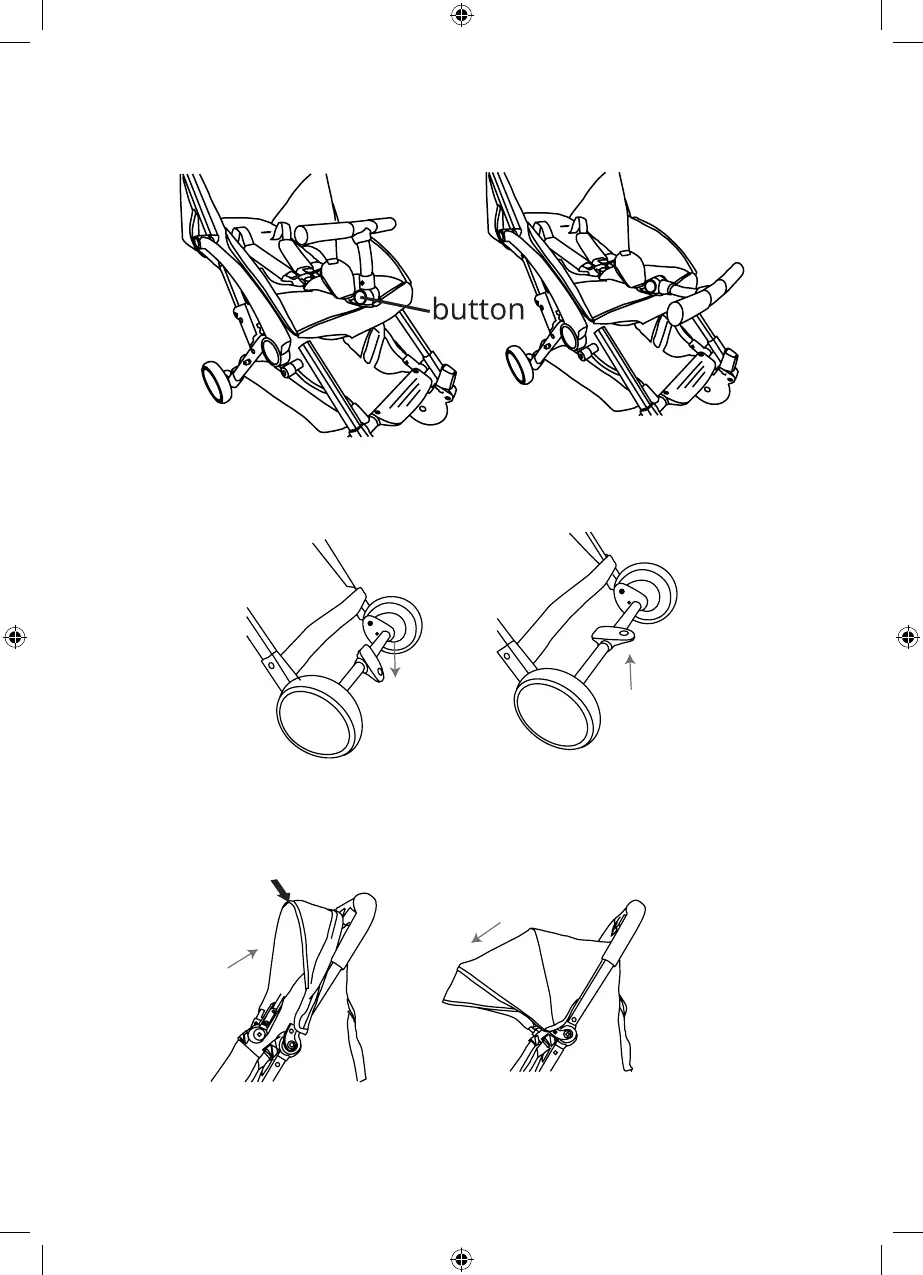 button