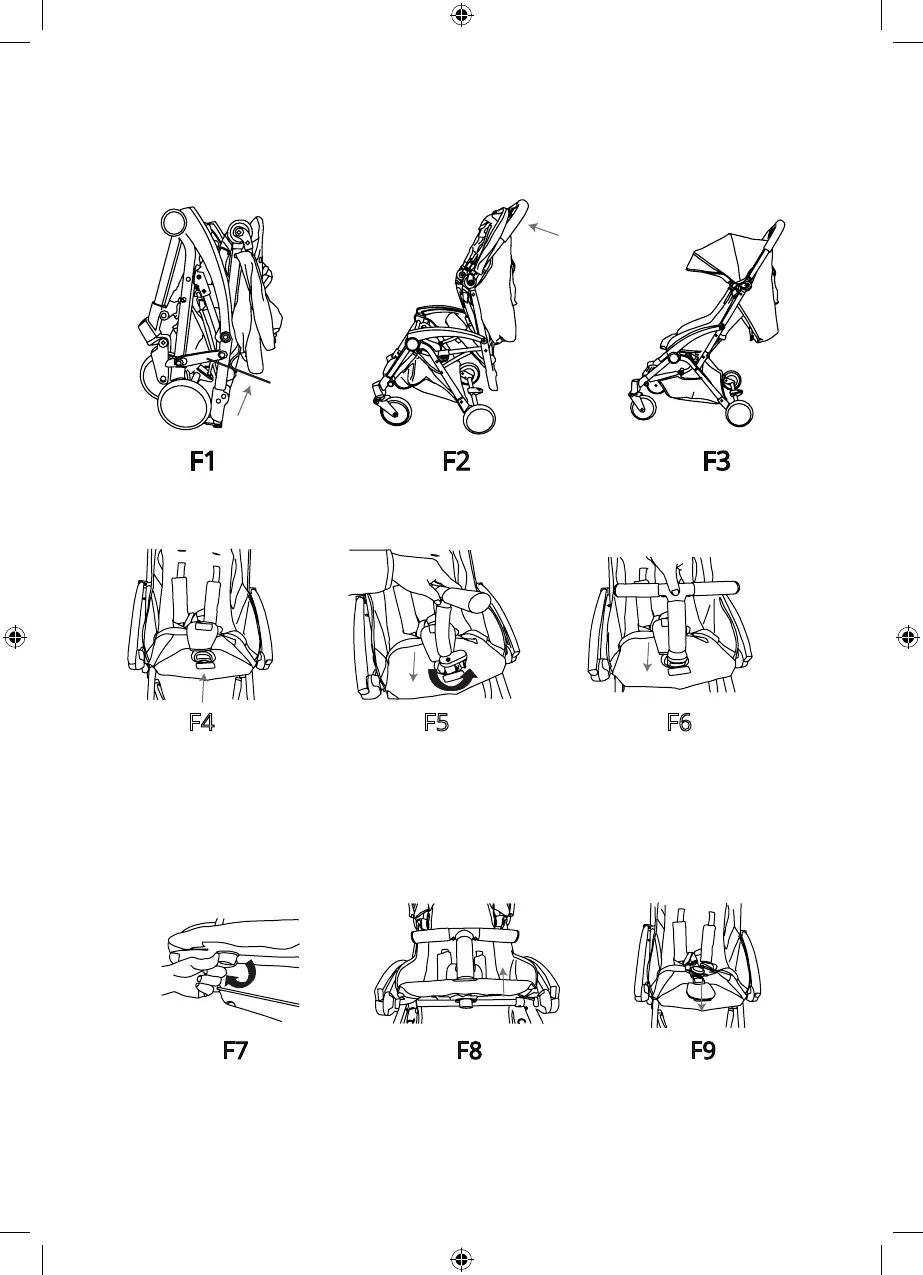 F1
F2
F3
F4
F5
F6
F7
F8
F9