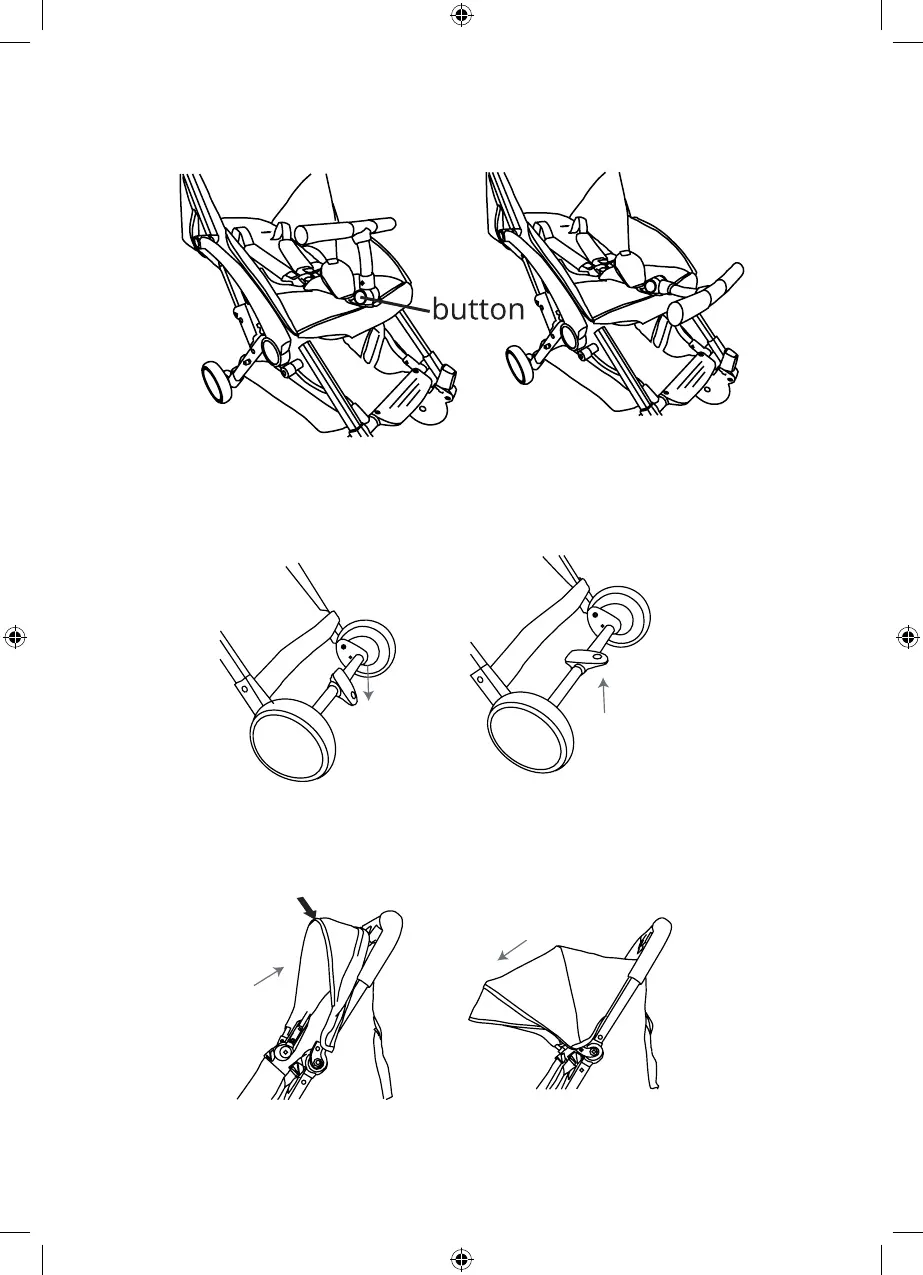 button