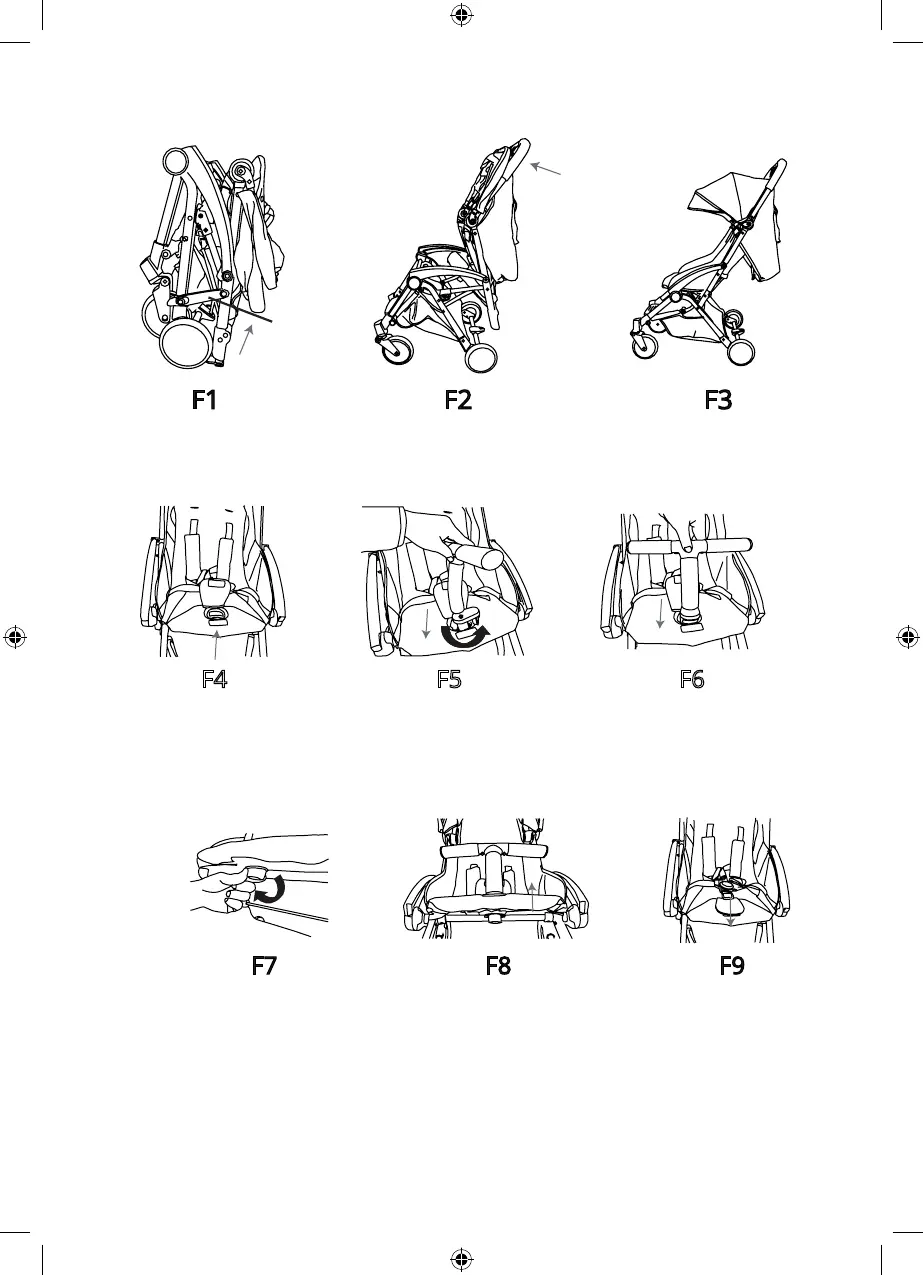 F1

F2

F3

F4

F5

F6

F7

F8

F9