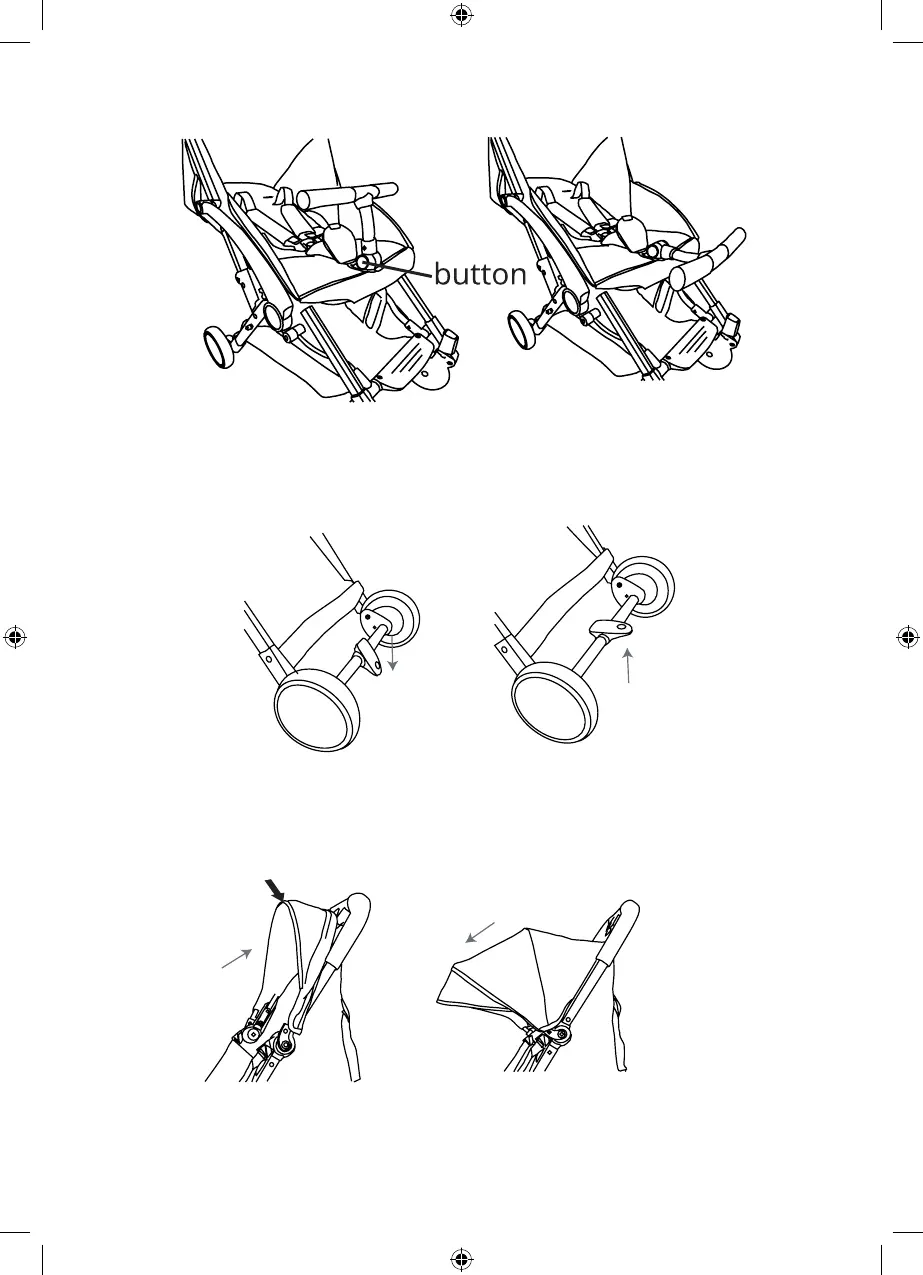 button