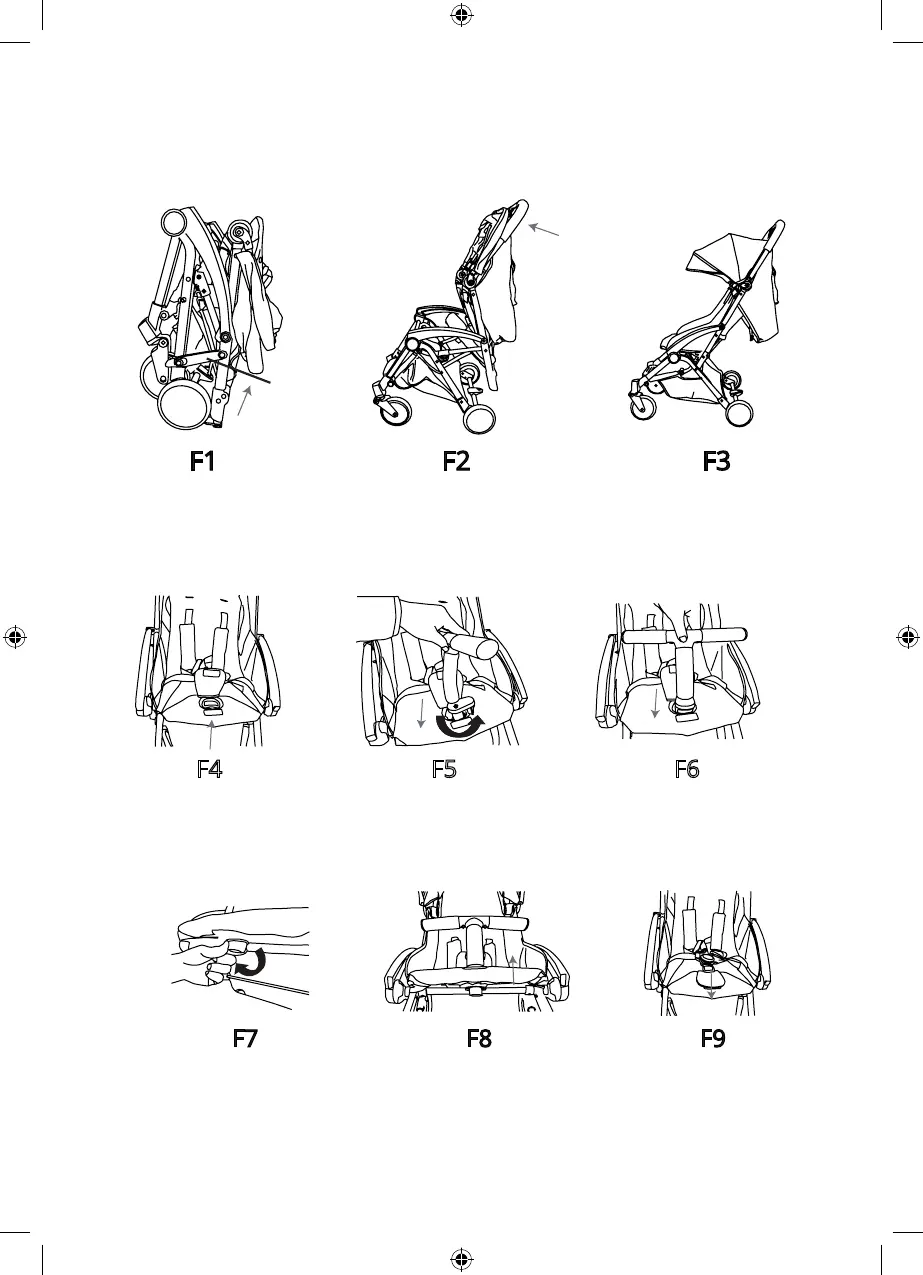 F1
F2
F3
F4
F5
F6
F7
F8
F9