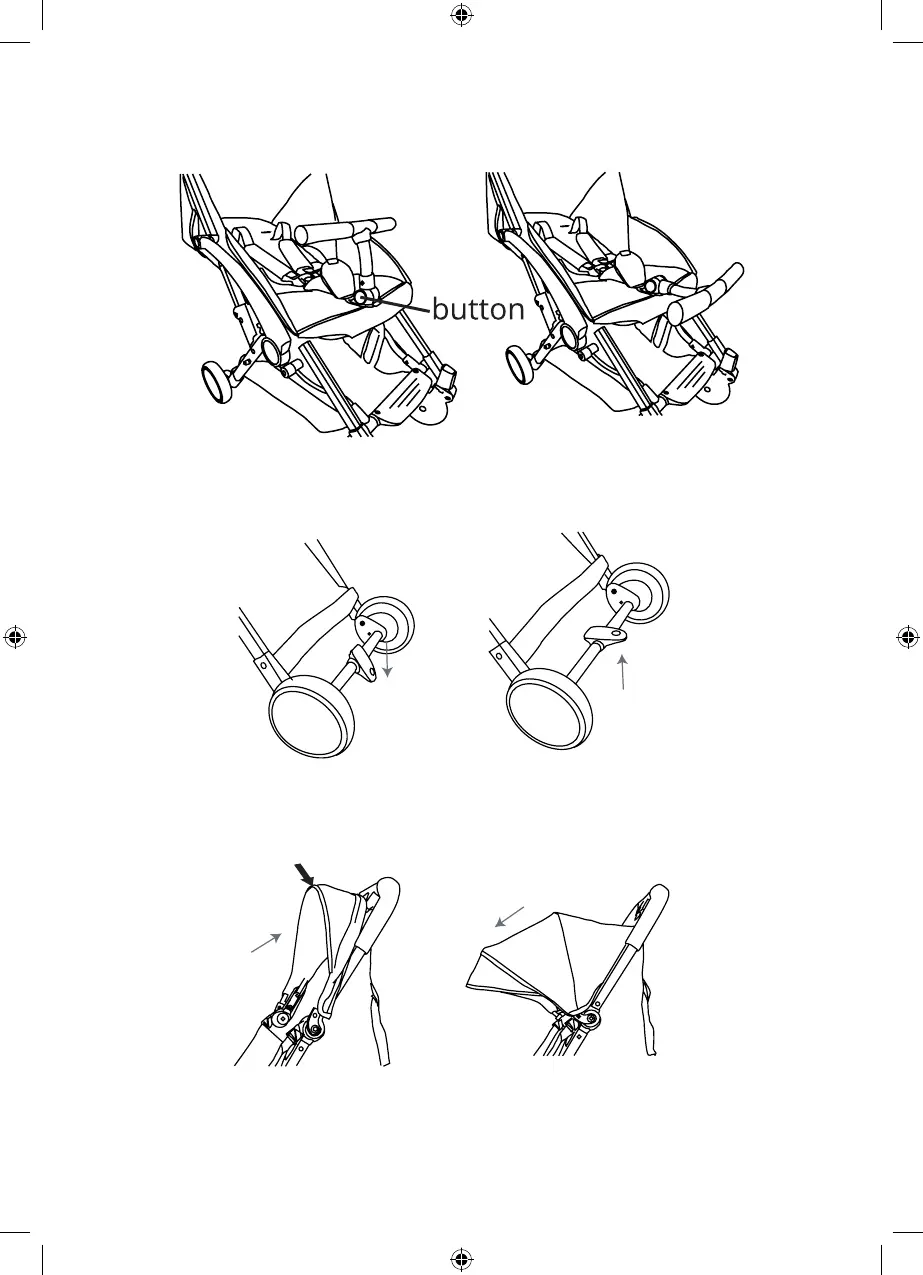 button