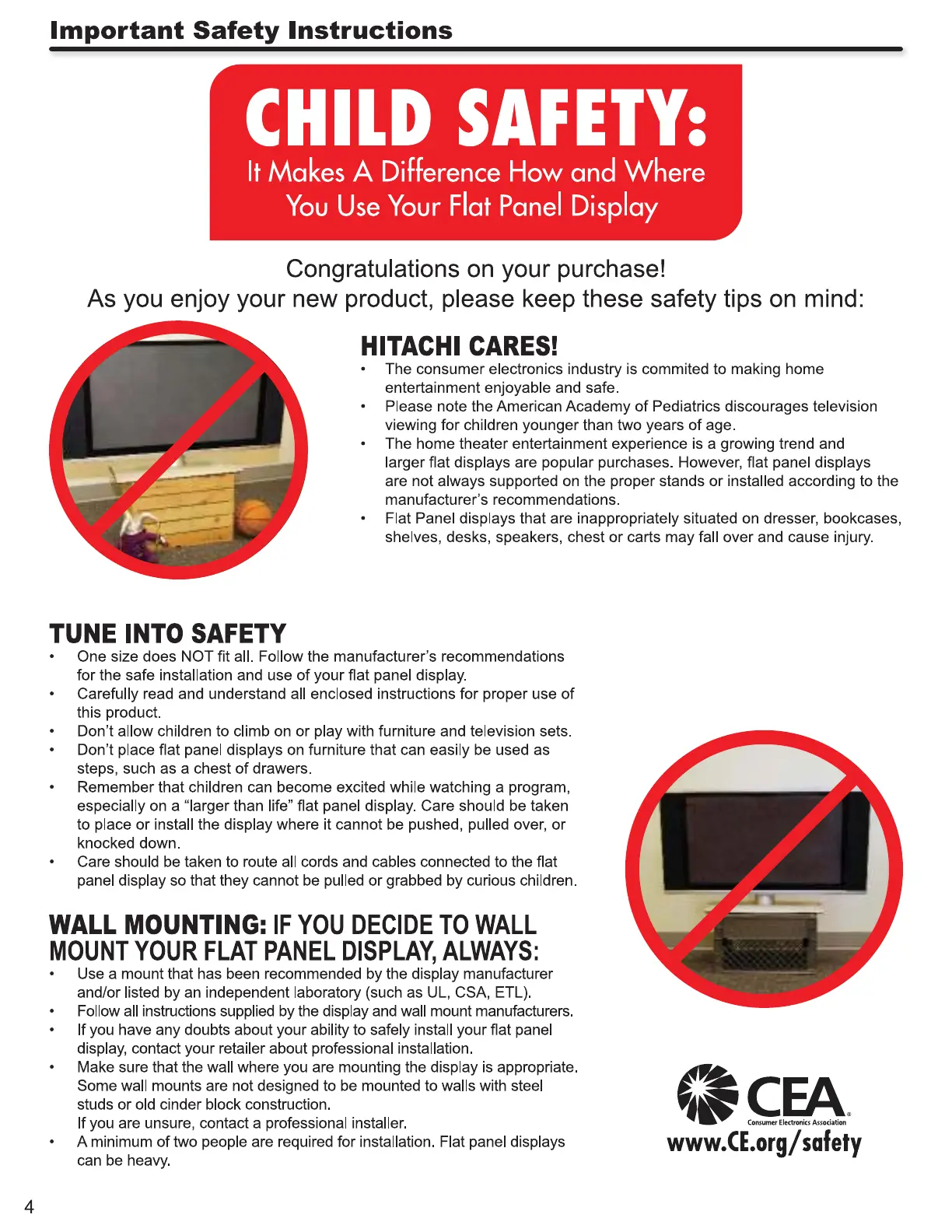 Important Safety Instructions

CHILD SAFETY:
It Makes A Difference How and Where You Use Your Flat Panel Display

Congratulations on your purchase!
As you enjoy your new product, please keep these safety tips on mind:

HITACHI CARES!
• The consumer electronics industry is commited to making home entertainment enjoyable and safe.
• Please note the American Academy of Pediatrics discourages television viewing for children younger than two years of age.
• The home theater entertainment experience is a growing trend and larger flat displays are popular purchases. However, flat panel displays are not always supported on the proper stands or installed according to the manufacturer's recommendations.
• Flat Panel displays that are inappropriately situated on dresser, bookcases, shelves, desks, speakers, chest or carts may fall over and cause injury.

TUNE INTO SAFETY
• One size does NOT fit all. Follow the manufacturer's recommendations for the safe installation and use of your flat panel display.
• Carefully read and understand all enclosed instructions for proper use of this product.
• Don't allow children to climb on or play with furniture and television sets.
• Don't place flat panel displays on furniture that can easily be used as steps, such as a chest of drawers.
• Remember that children can become excited while watching a program, especially on a "larger than life" flat panel display. Care should be taken to place or install the display where it cannot be pushed, pulled over, or knocked down.
• Care should be taken to route all cords and cables connected to the flat panel display so that they cannot be pulled or grabbed by curious children.

WALL MOUNTING: IF YOU DECIDE TO WALL MOUNT YOUR FLAT PANEL DISPLAY, ALWAYS:
• Use a mount that has been recommended by the display manufacturer and/or listed by an independent laboratory (such as UL, CSA, ETL).
• Follow all instructions supplied by the display and wall mount manufacturers.
• If you have any doubts about your ability to safely install your flat panel display, contact your retailer about professional installation.
• Make sure that the wall where you are mounting the display is appropriate. Some wall mounts are not designed to be mounted to walls with steel studs or old cinder block construction.
If you are unsure, contact a professional installer.
• A minimum of two people are required for installation. Flat panel displays can be heavy.

CEA
Consumer Electronics Association
www.CE.org/safety

4