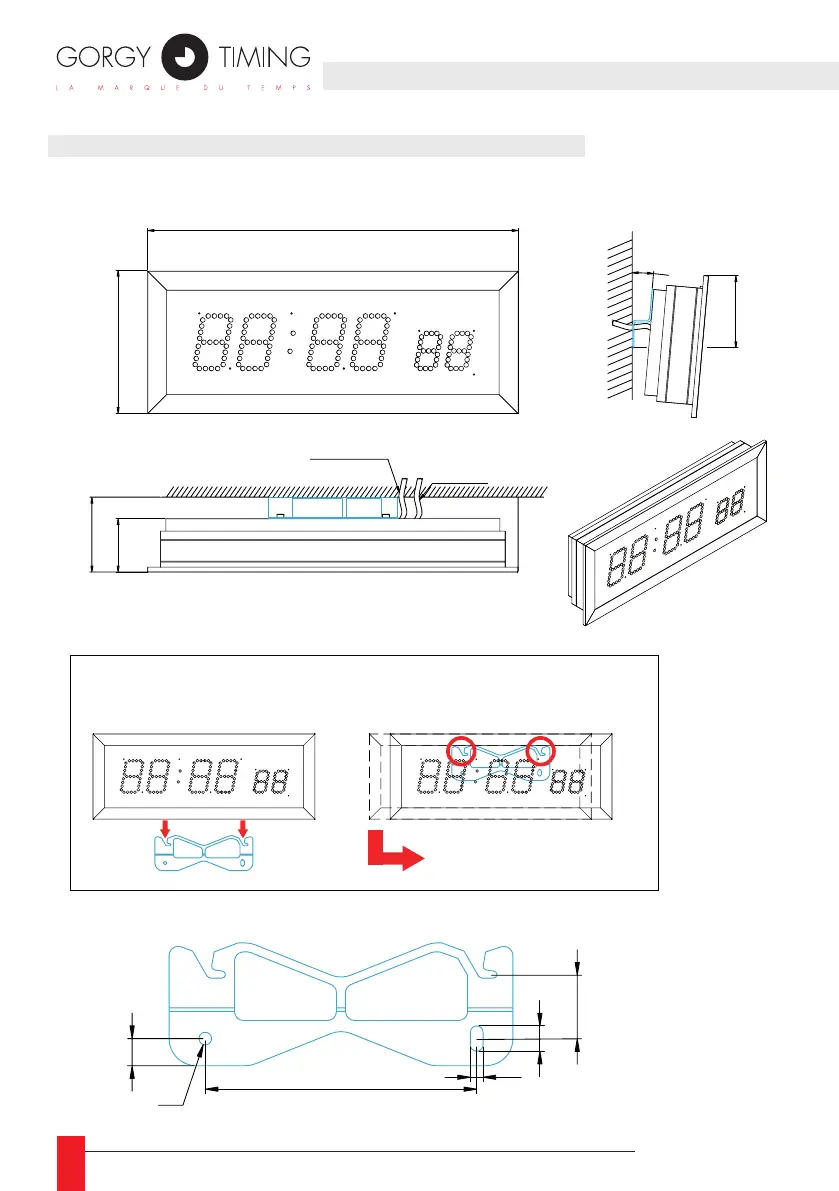 GORGY TIMING
LA MARQUE DU TEMPS