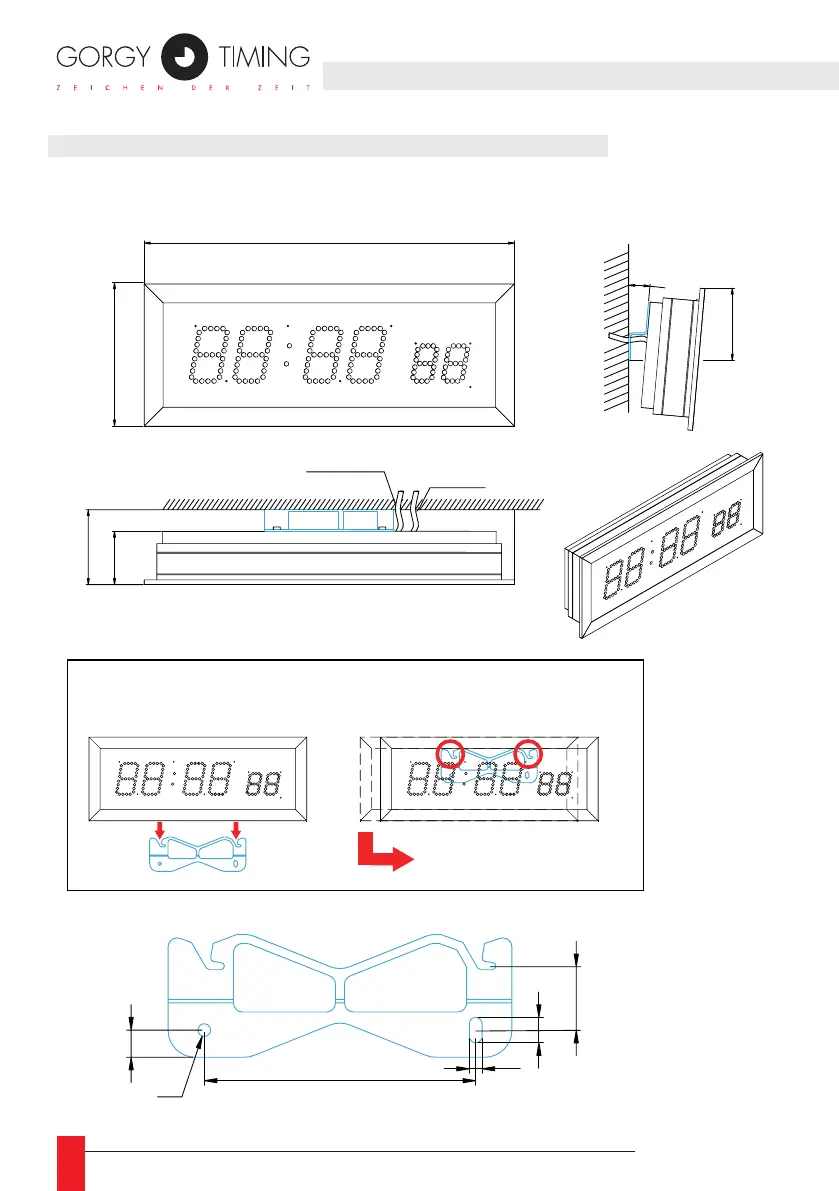 GORGY TIMING
ZEICHEN DER ZEIT