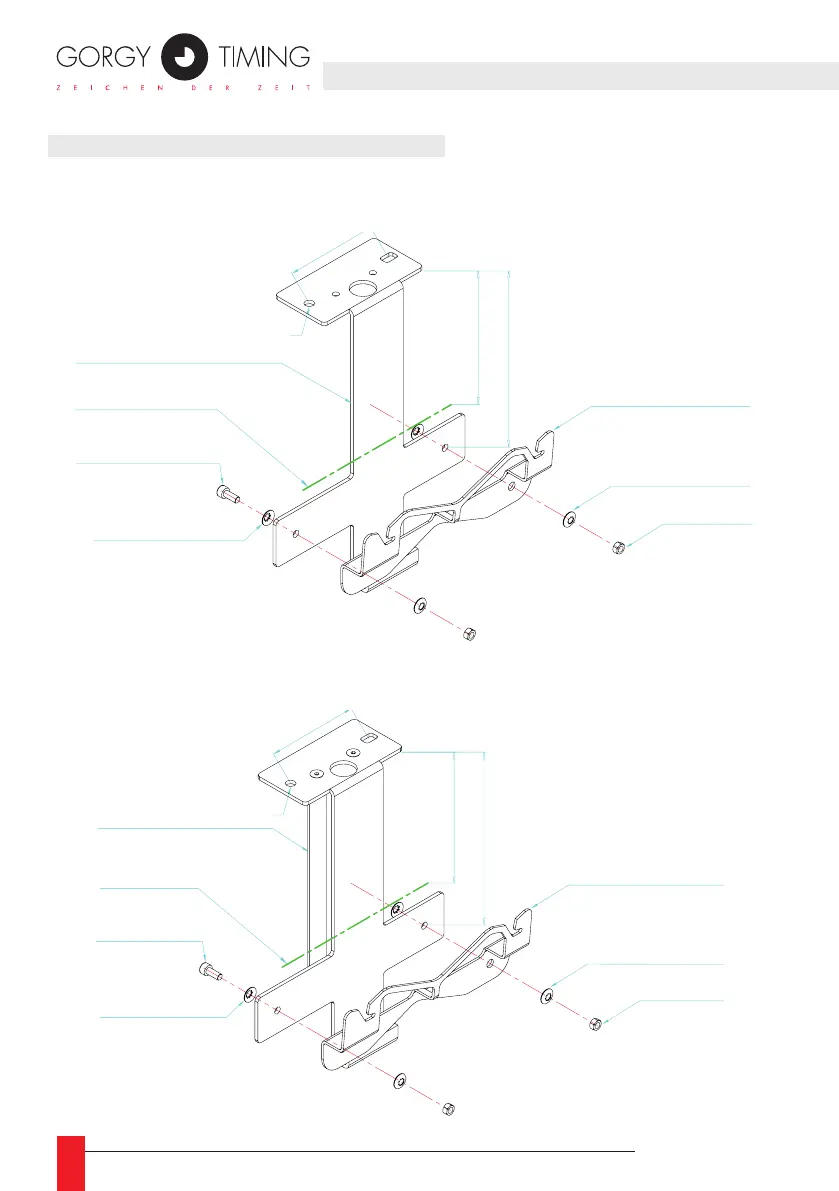 GORGY TIMING
ZEICHEN DER ZEIT