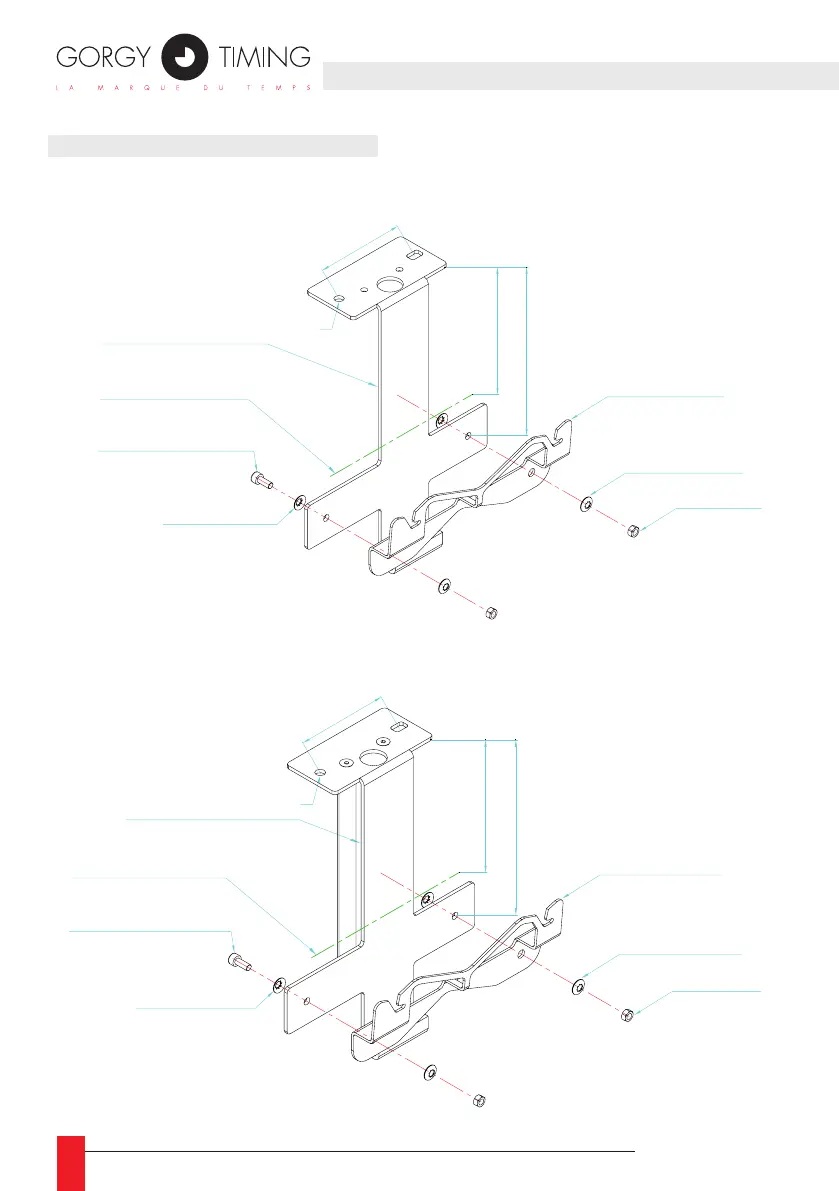 GORGY TIMING

LA MARQUE DU TEMPS