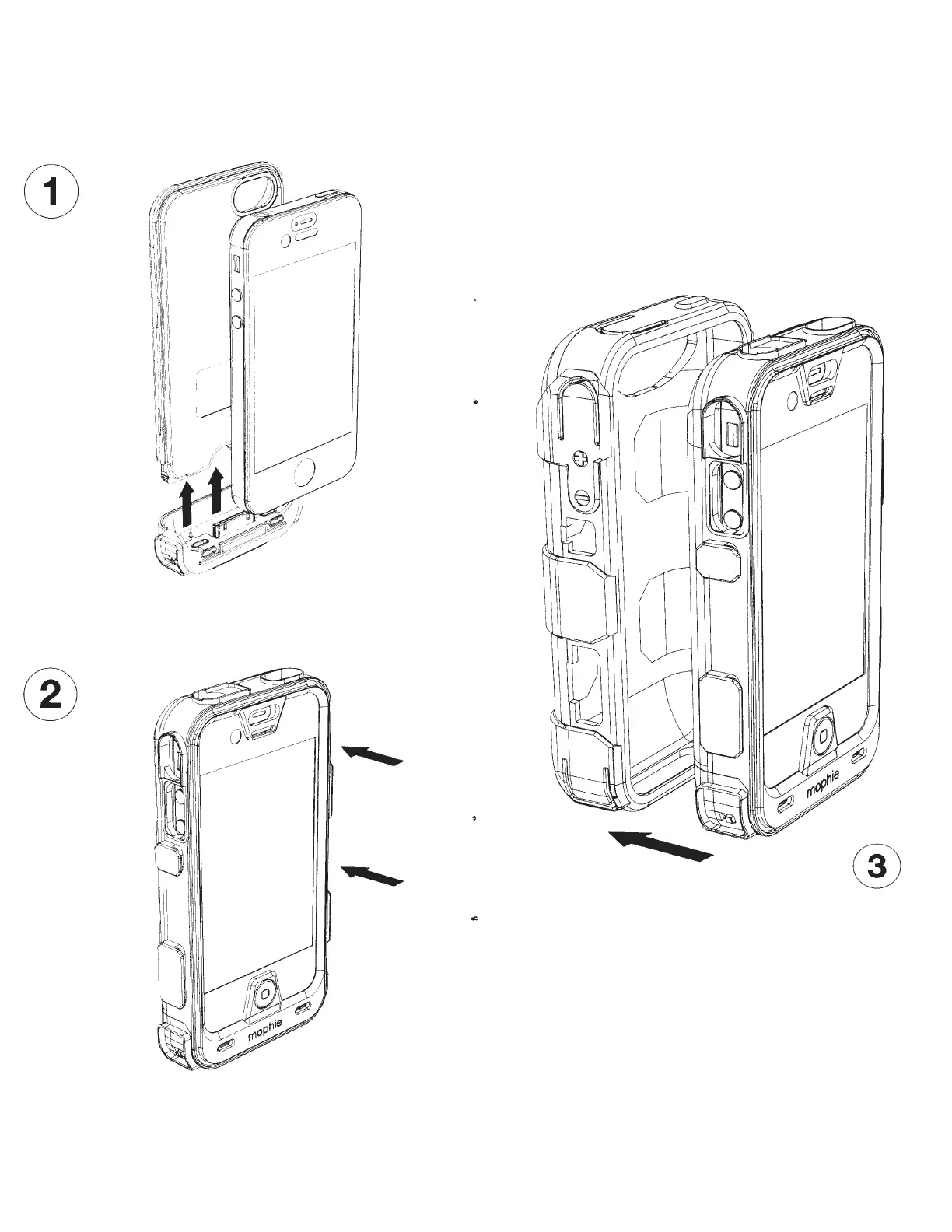 1

2

mophie

mophie

3