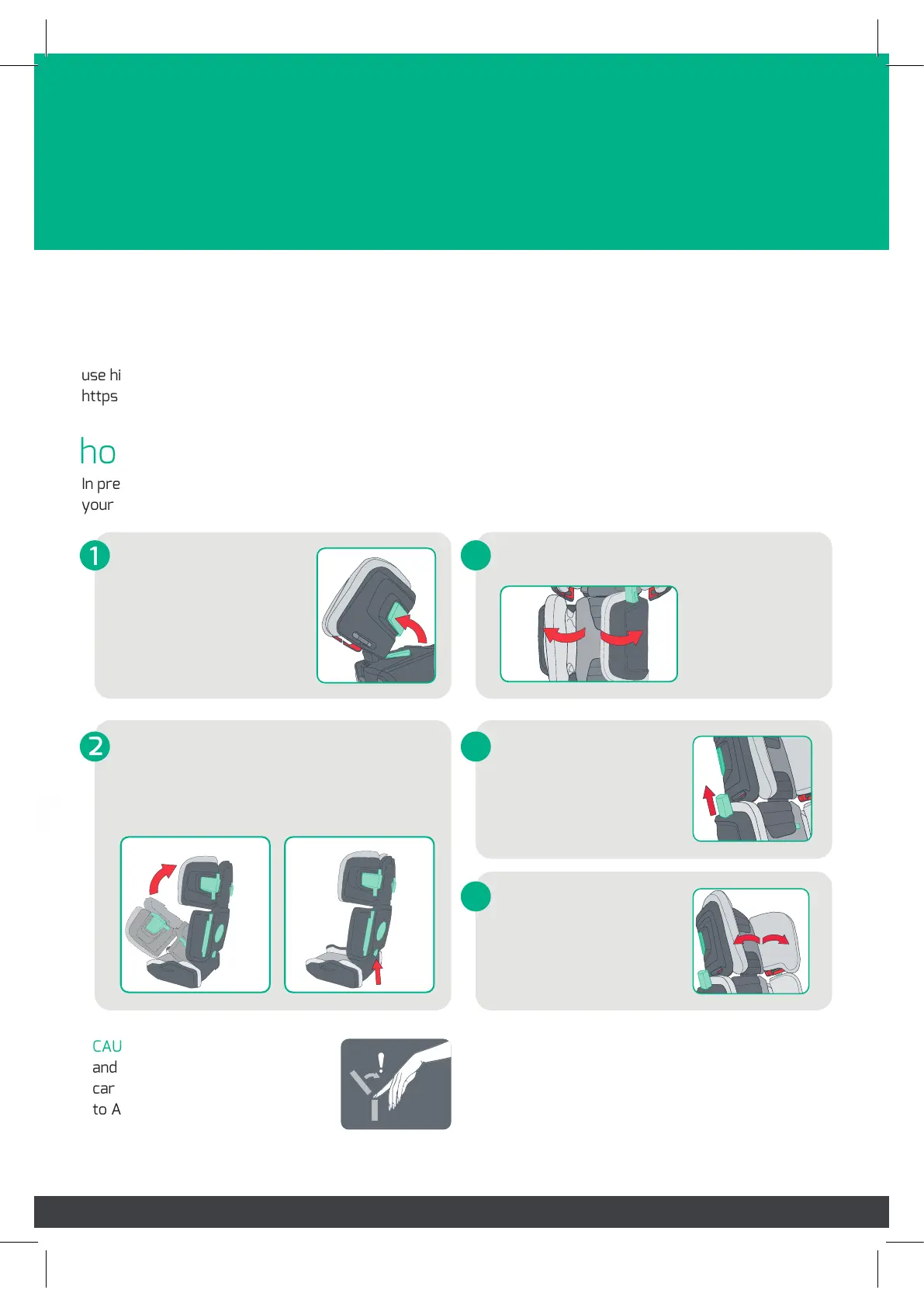 use hi
https

ho
In pre
your

1

2

CAU
and
car
to A