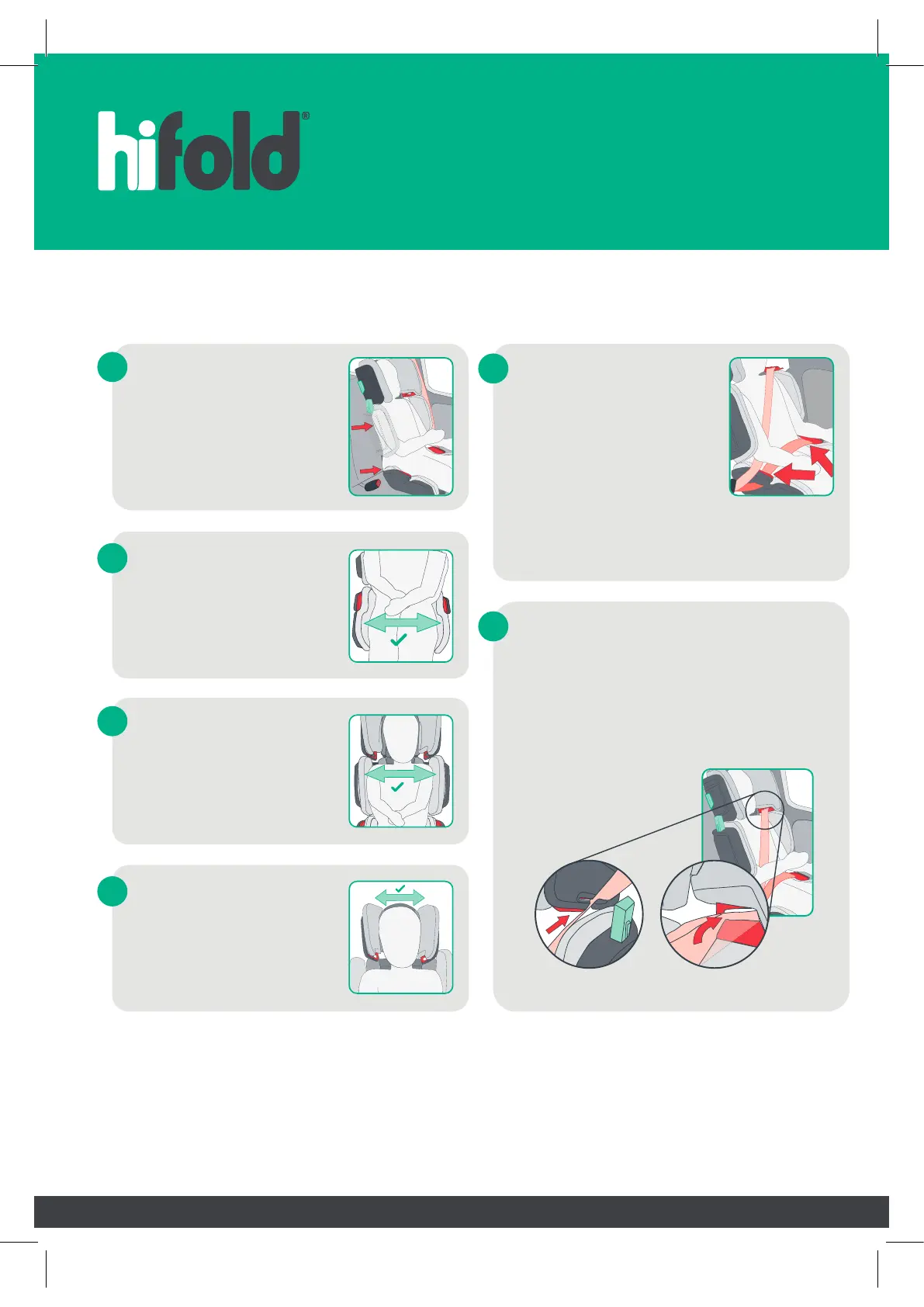 hifold®