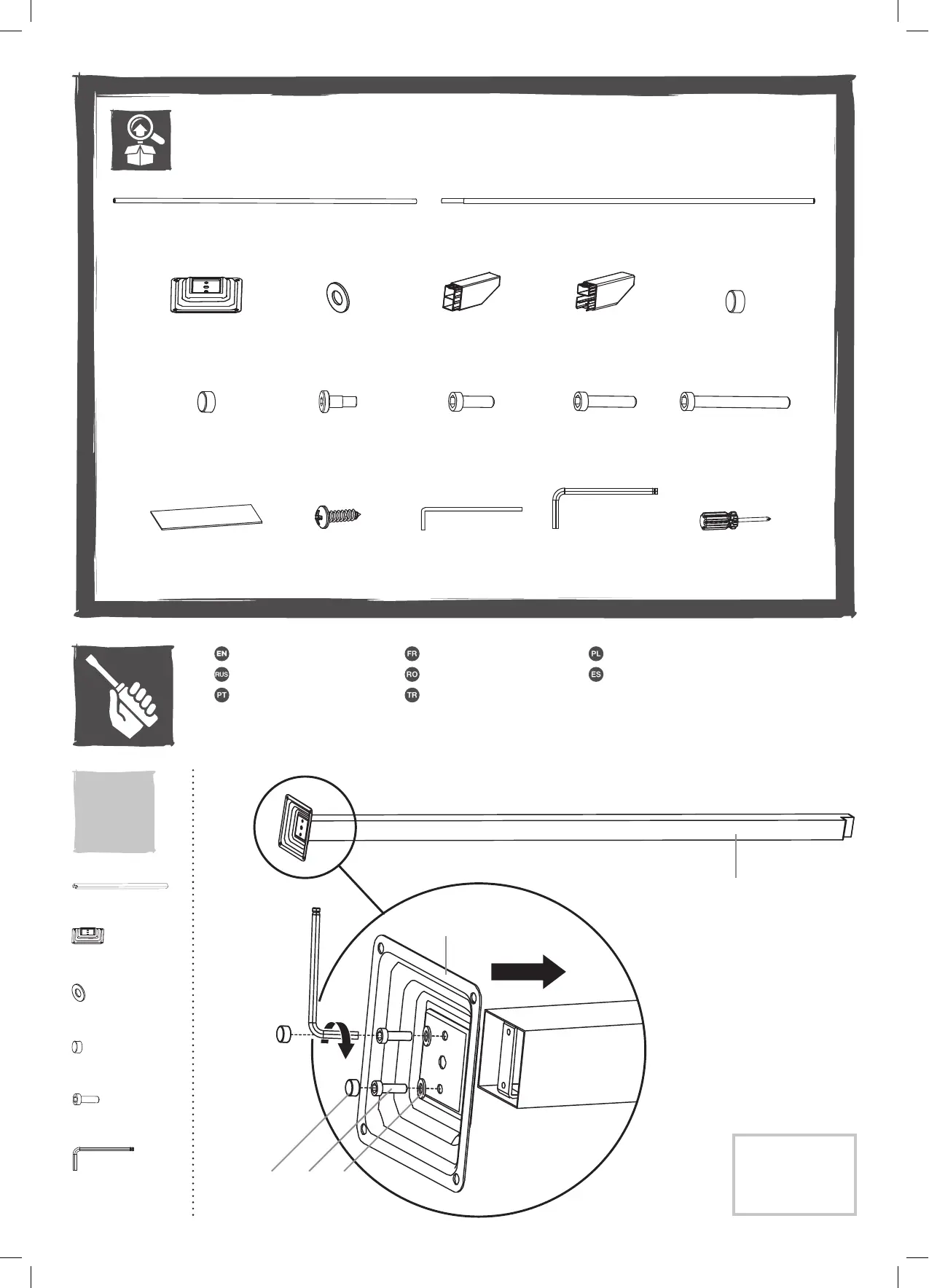 EN FR PL
RUS RO ES
PT TR