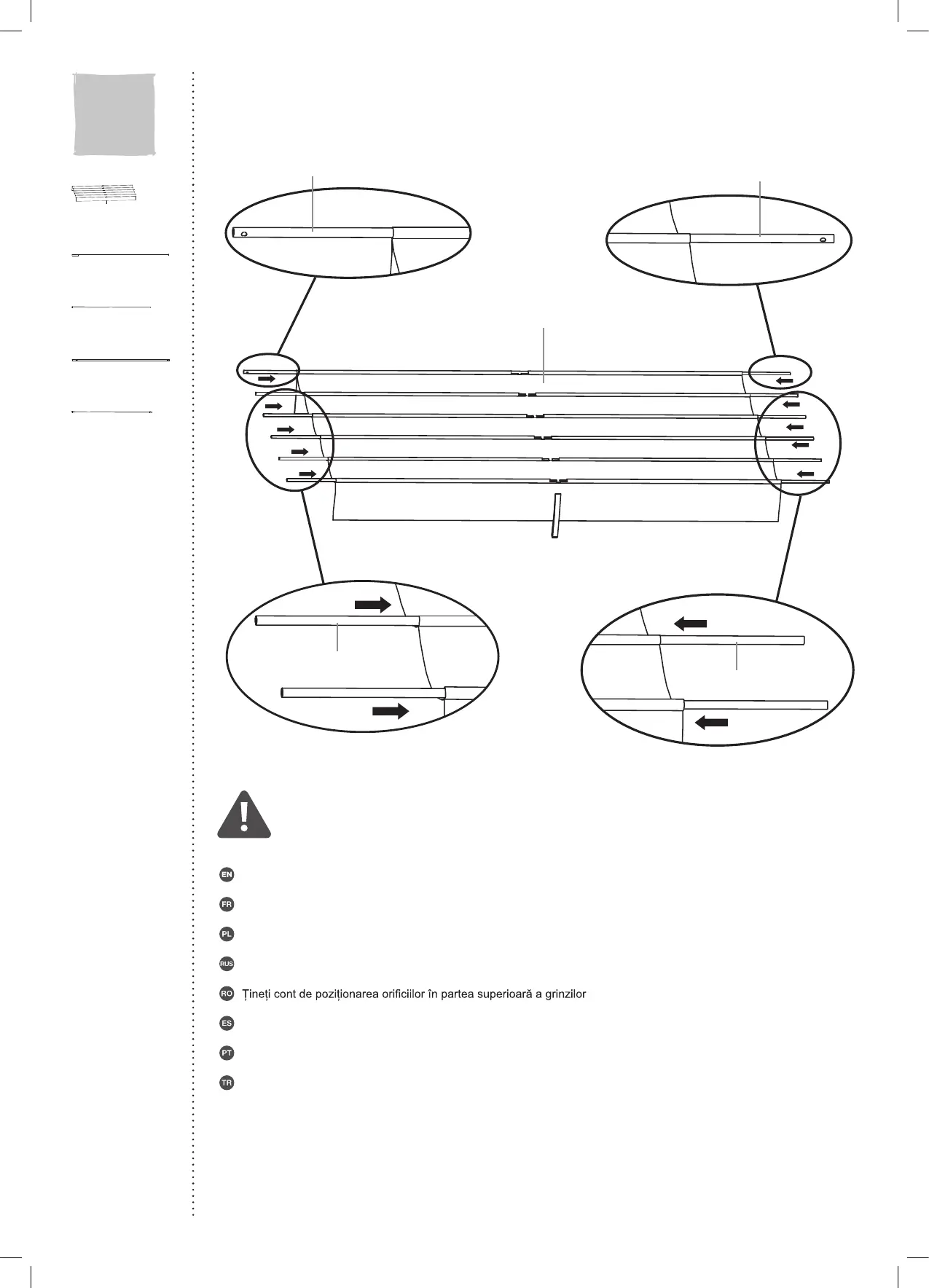 EN

FR

PL

RUS

RO Țineți cont de poziționarea orificiilor în partea superioară a grinzilor

ES

PT

TR