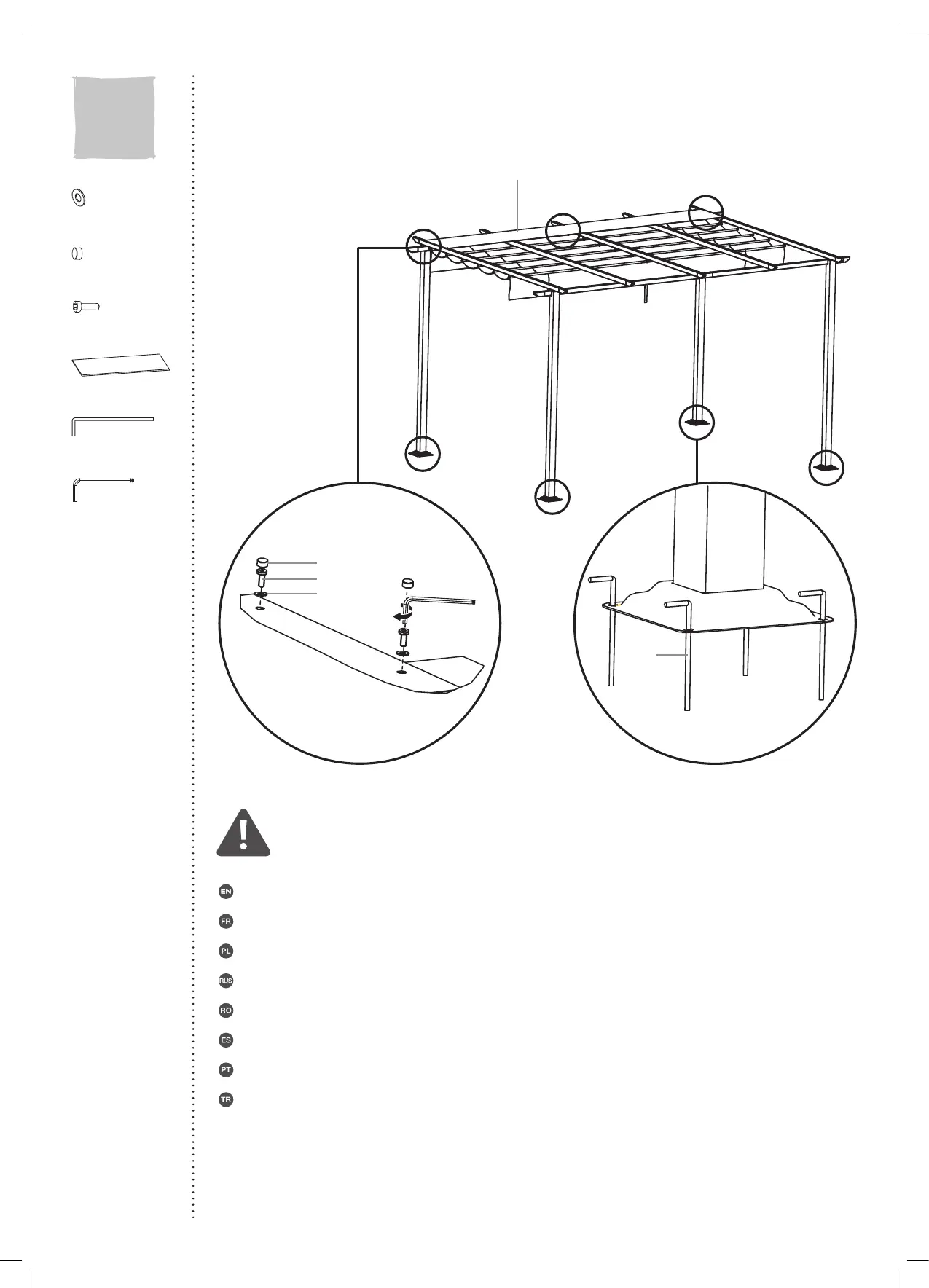 EN
FR
PL
RUS
RO
ES
PT
TR